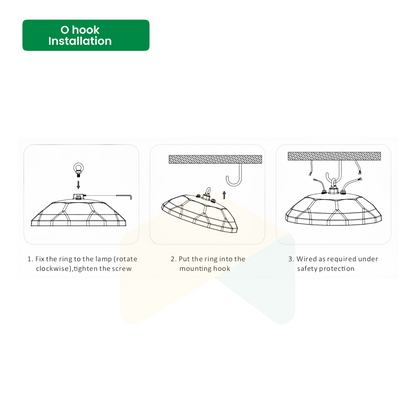 O hook
Installation

1. Fix the ring to the lamp (rotate clockwise),tighten the screw

2. Put the ring into the mounting hook

3. Wired as required under safety protection