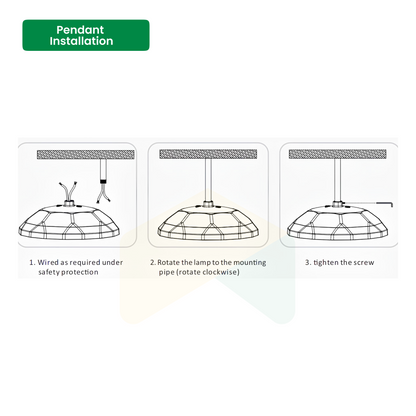 Pendant Installation

1. Wired as required under safety protection

2. Rotate the lamp to the mounting pipe (rotate clockwise)

3. tighten the screw