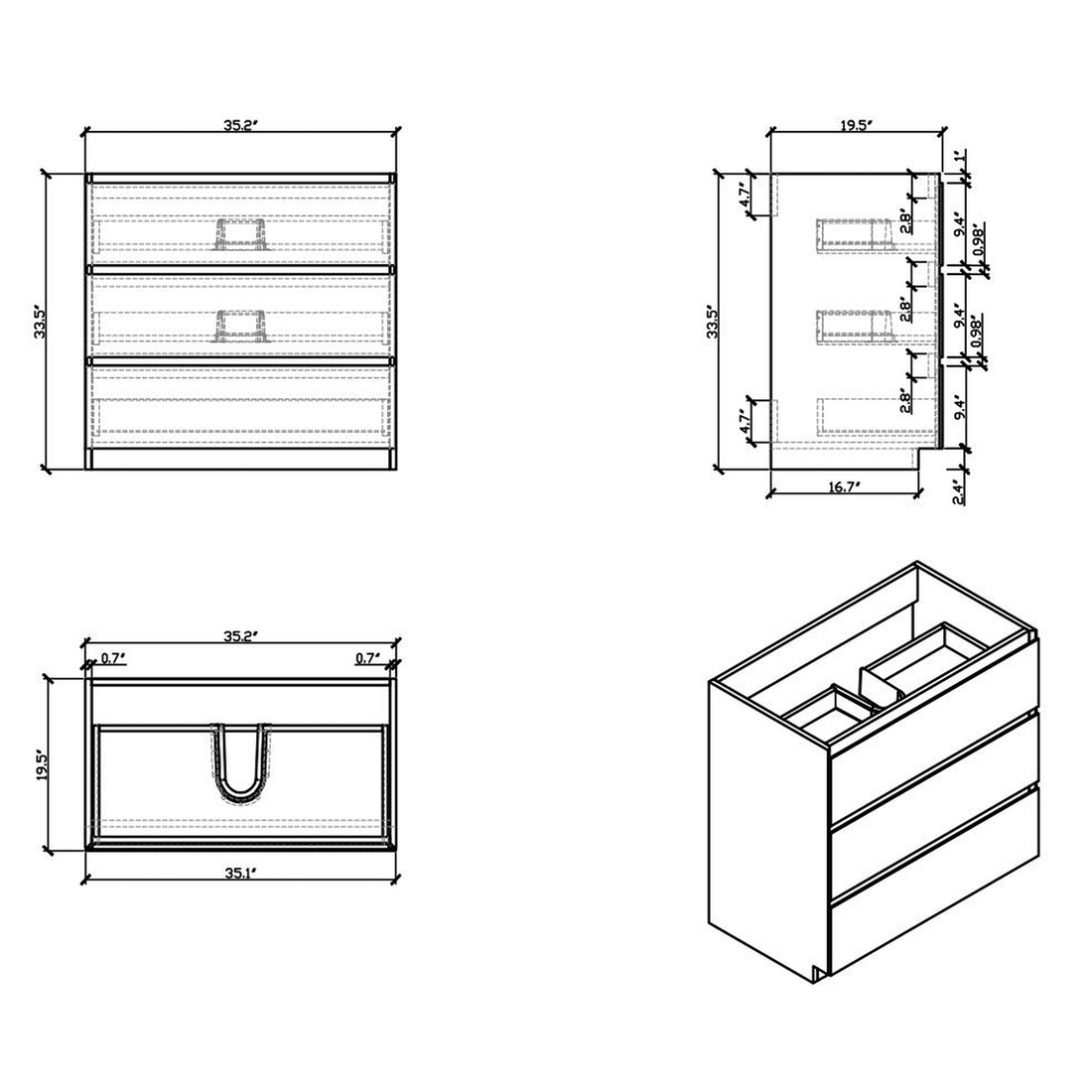 35.2"
33.5"
19.5"
1"
4.7"
2.8"
9.4"
0.98"
33.5"
2.8"
9.4"
0.98"
2.8"
9.4"
4.7"
16.7"
2.4"
35.2"
0.7"
0.7"
19.5"
35.1"