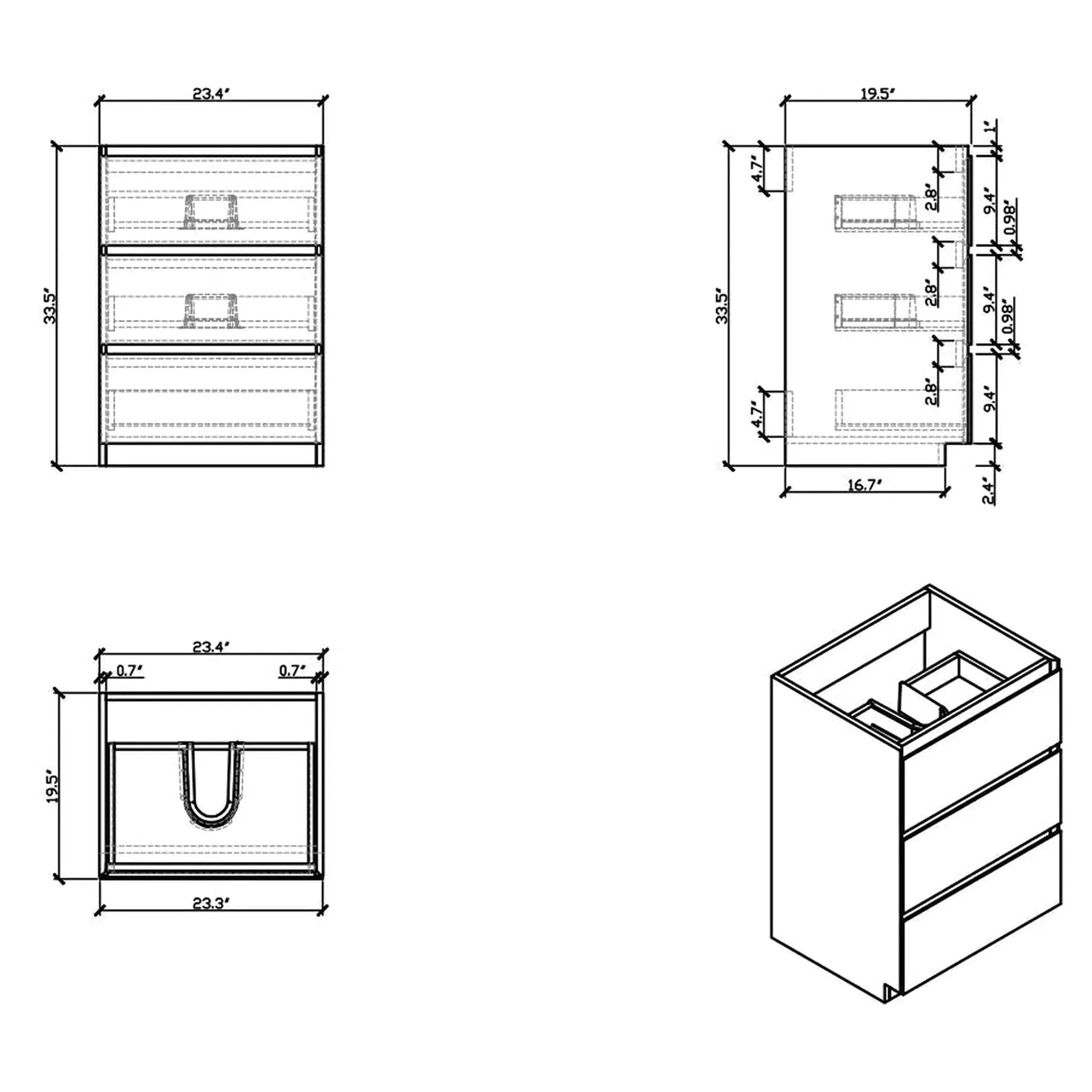 23.4″
33.5″

19.5″
1″
4.7″
2.8″
9.4″
0.98″
33.5″
2.8″
9.4″
0.98″
2.8″
9.4″
4.7″
16.7″
2.4″

23.4″
0.7″
0.7″
19.5″
23.3″