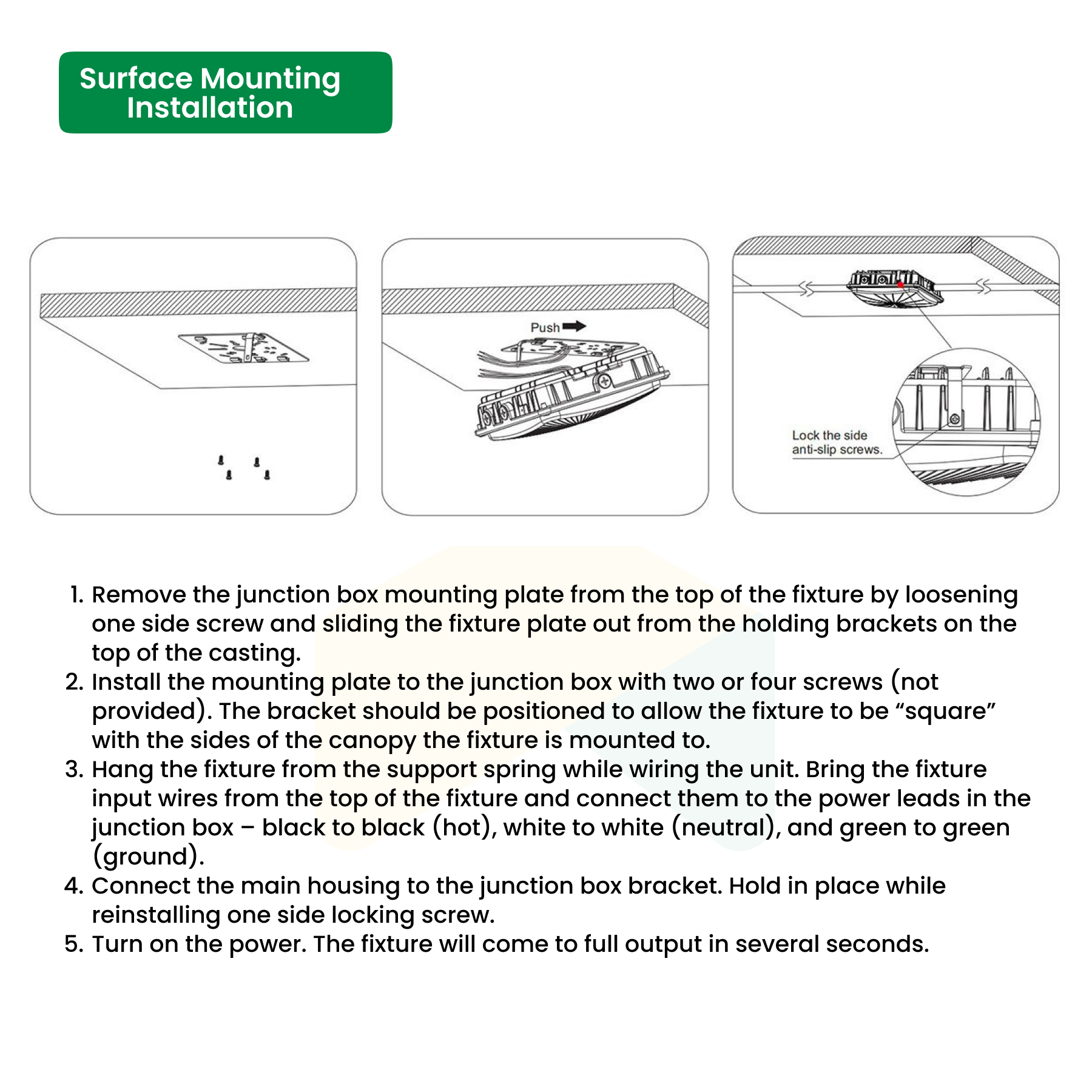 Surface Mounting Installation

Push

Lock the side anti-slip screws.

1. Remove the junction box mounting plate from the top of the fixture by loosening one side screw and sliding the fixture plate out from the holding brackets on the top of the casting.
2. Install the mounting plate to the junction box with two or four screws (not provided). The bracket should be positioned to allow the fixture to be “square” with the sides of the canopy the fixture is mounted to.
3. Hang the fixture from the support spring while wiring the unit. Bring the fixture input wires from the top of the fixture and connect them to the power leads in the junction box – black to black (hot), white to white (neutral), and green to green (ground).
4. Connect the main housing to the junction box bracket. Hold in place while reinstalling one side locking screw.
5. Turn on the power. The fixture will come to full output in several seconds.