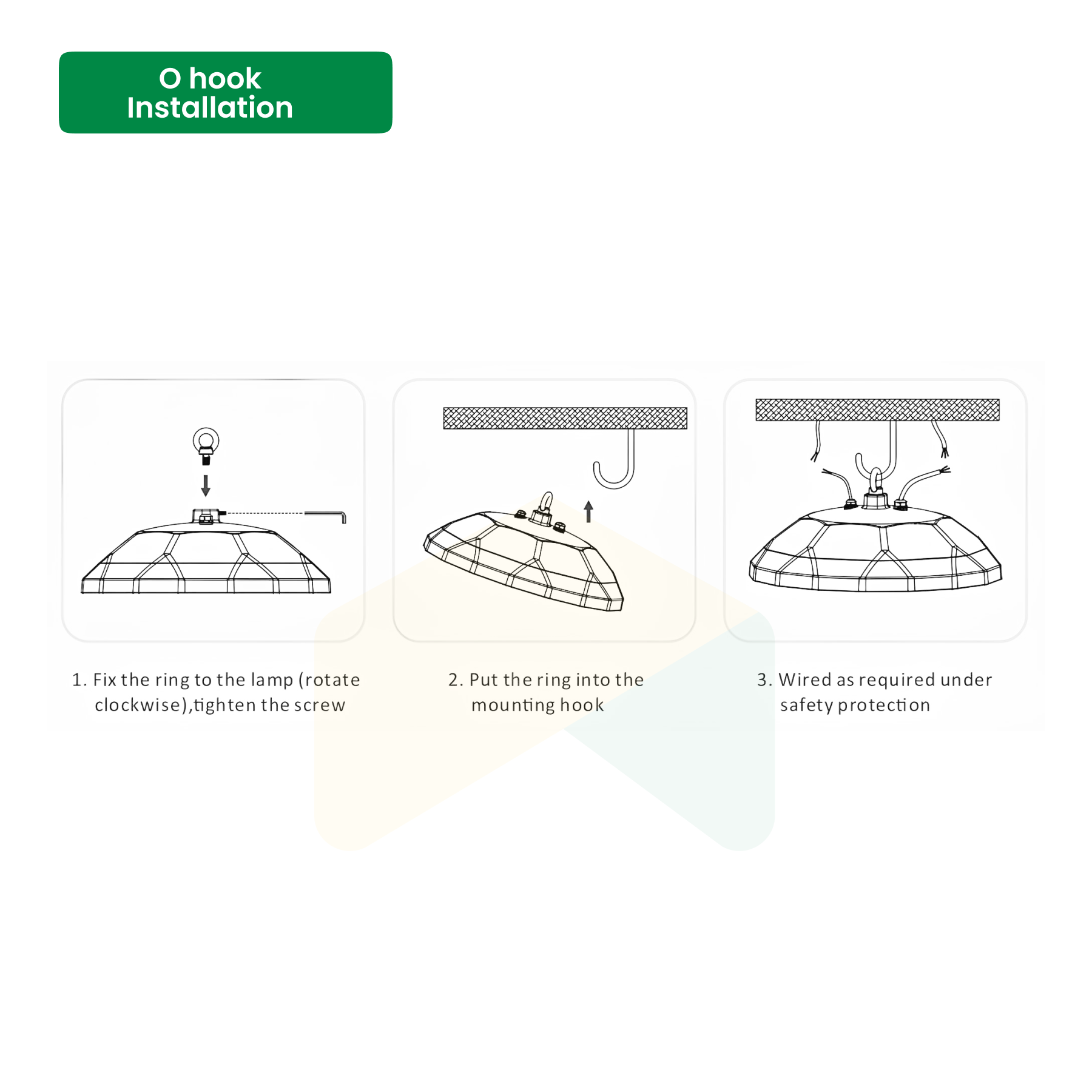 O hook
Installation

1. Fix the ring to the lamp (rotate clockwise),tighten the screw

2. Put the ring into the mounting hook

3. Wired as required under safety protection