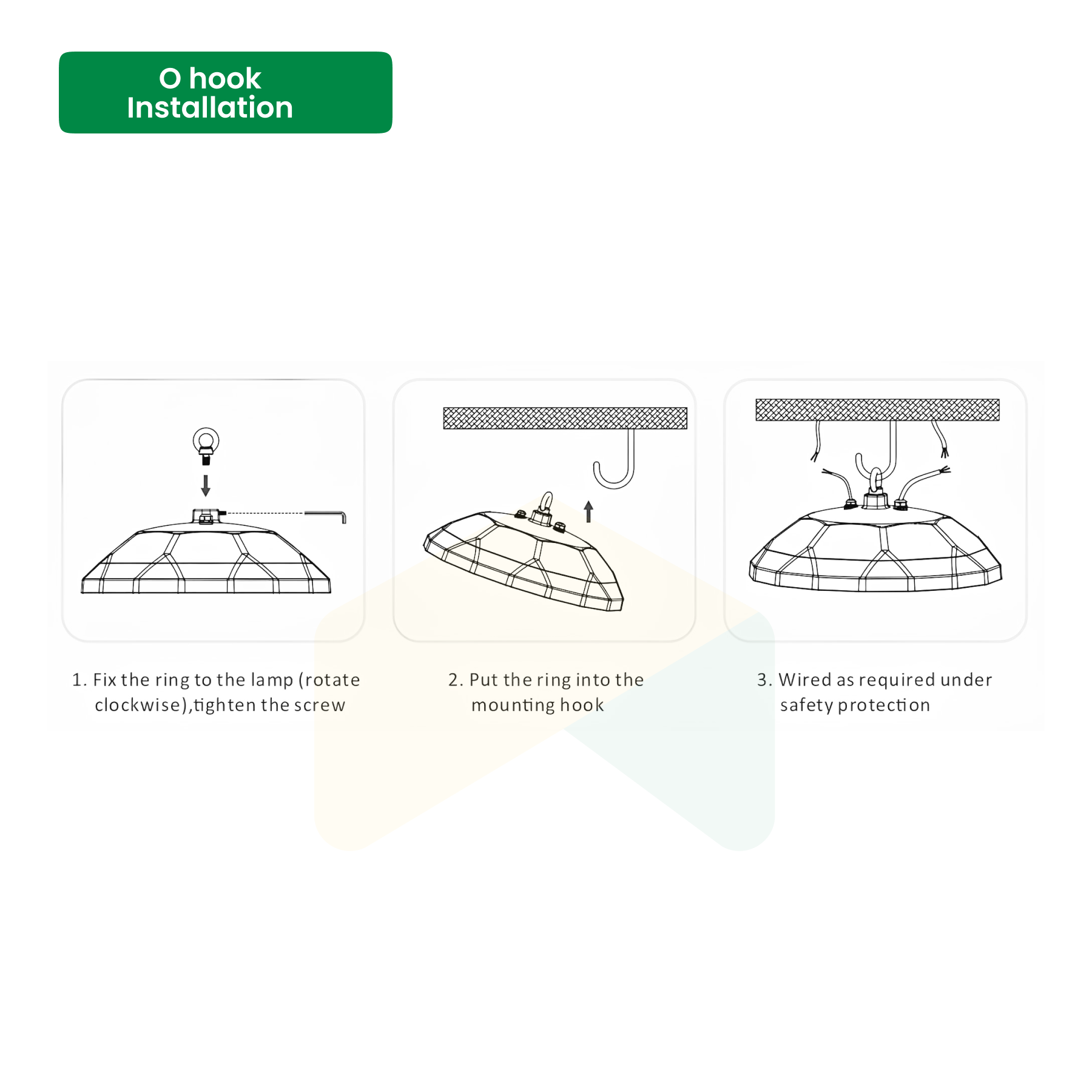 O hook Installation

1. Fix the ring to the lamp (rotate clockwise),tighten the screw

2. Put the ring into the mounting hook

3. Wired as required under safety protection