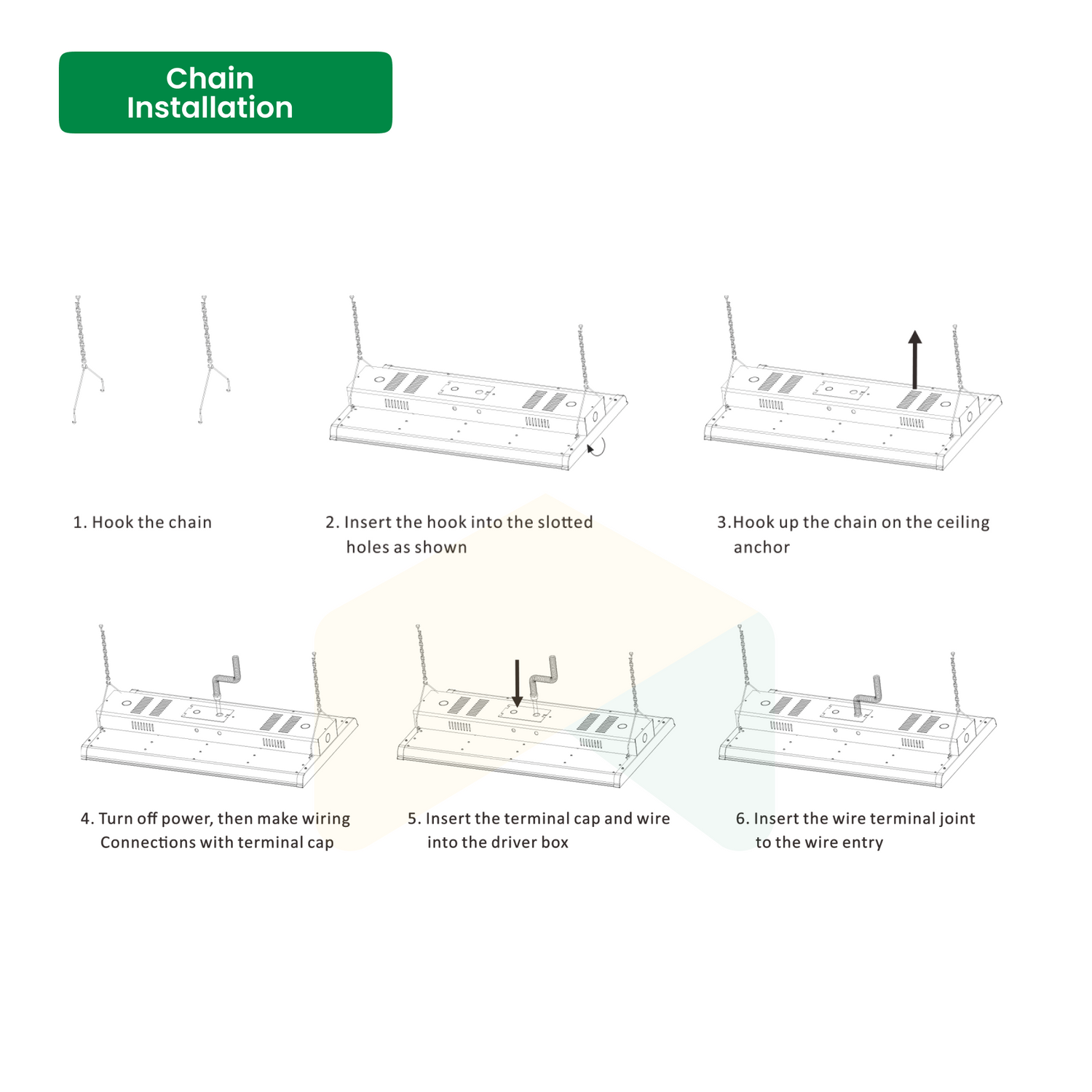 Chain Installation

1. Hook the chain

2. Insert the hook into the slotted holes as shown

3.Hook up the chain on the ceiling anchor

4. Turn off power, then make wiring Connections with terminal cap

5. Insert the terminal cap and wire into the driver box

6. Insert the wire terminal joint to the wire entry