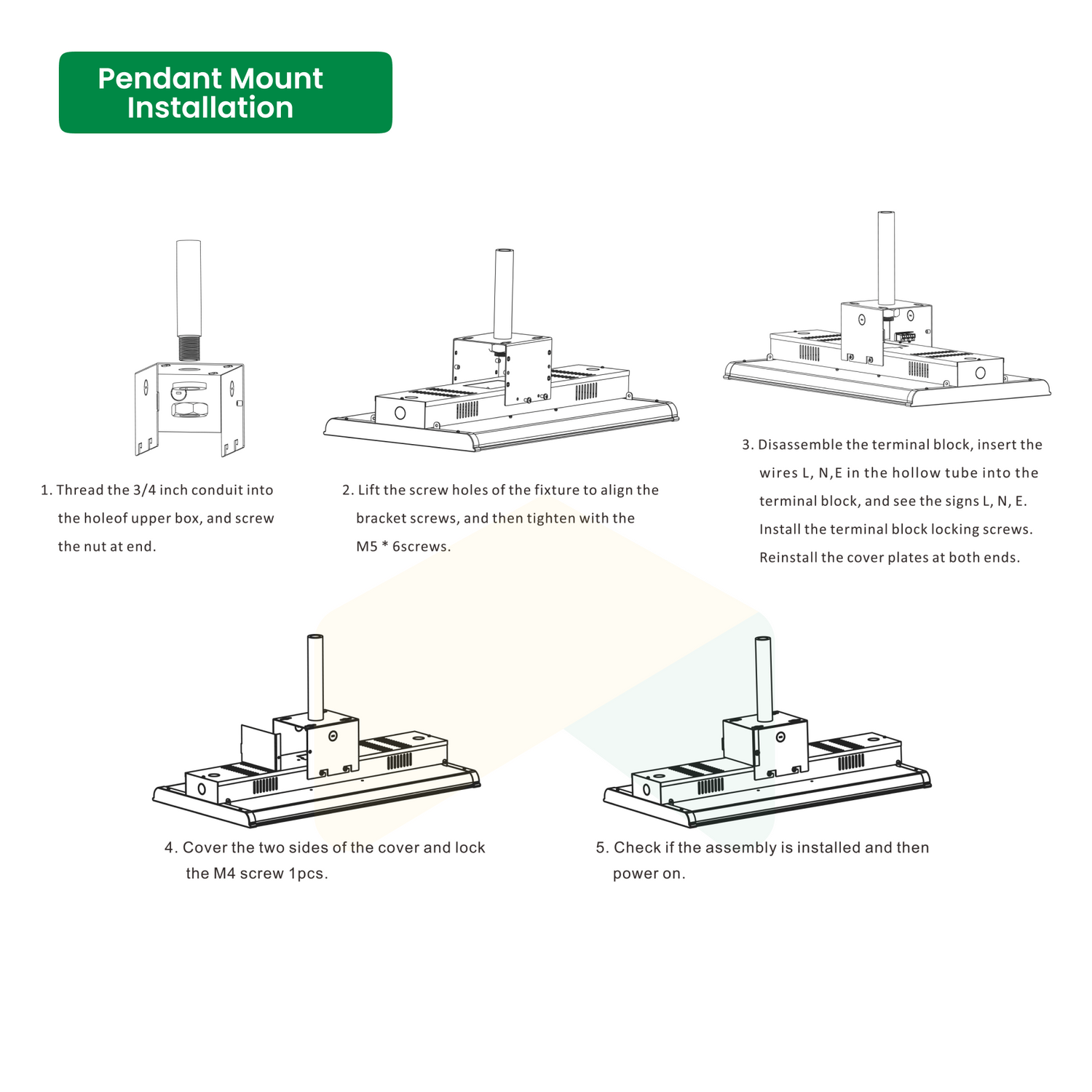 Pendant Mount Installation

1. Thread the 3/4 inch conduit into the holeof upper box, and screw the nut at end.

2. Lift the screw holes of the fixture to align the bracket screws, and then tighten with the M5 * 6screws.

3. Disassemble the terminal block, insert the wires L, N,E in the hollow tube into the terminal block, and see the signs L, N, E. Install the terminal block locking screws. Reinstall the cover plates at both ends.

4. Cover the two sides of the cover and lock the M4 screw 1pcs.

5. Check if the assembly is installed and then power on.