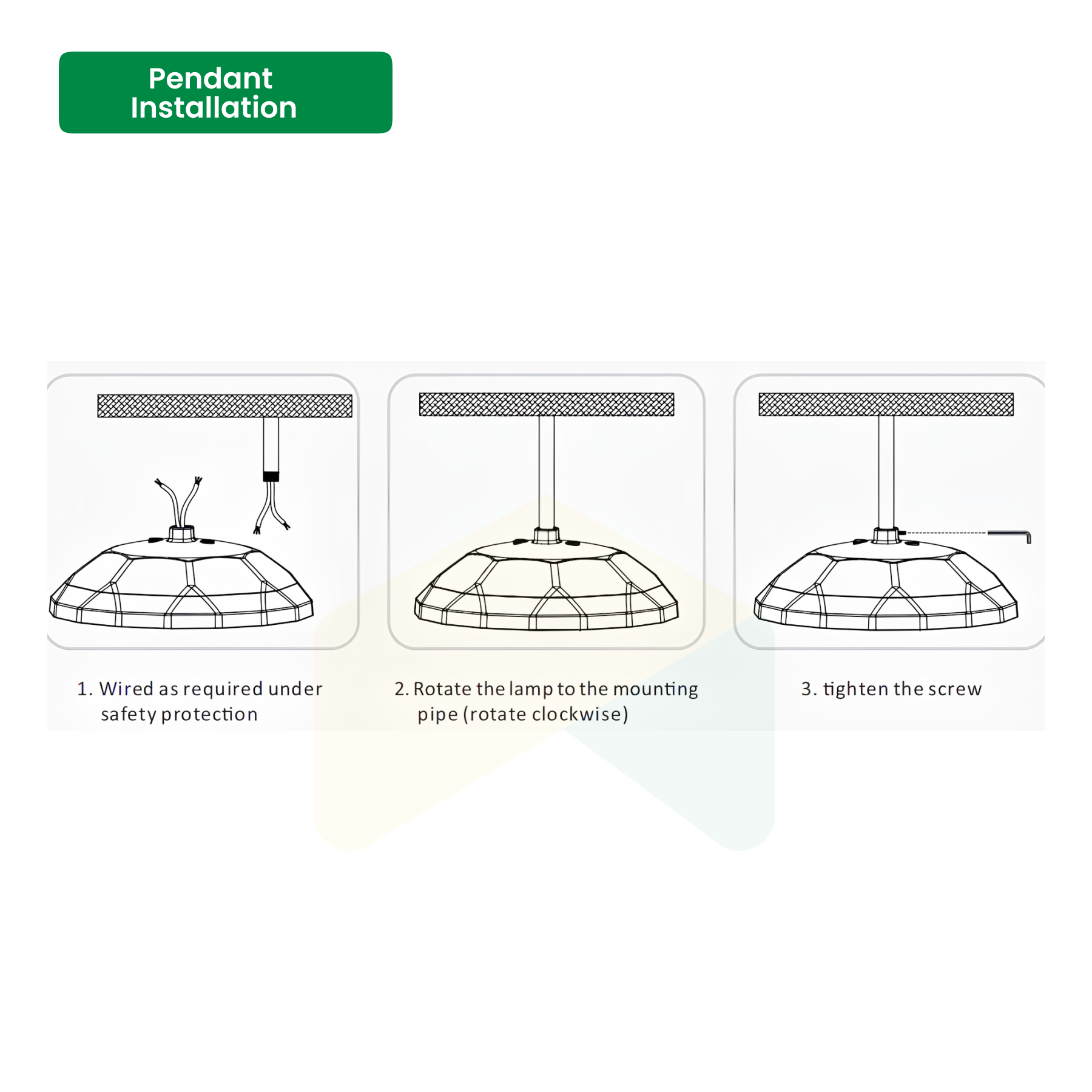 Pendant Installation

1. Wired as required under safety protection

2. Rotate the lamp to the mounting pipe (rotate clockwise)

3. tighten the screw