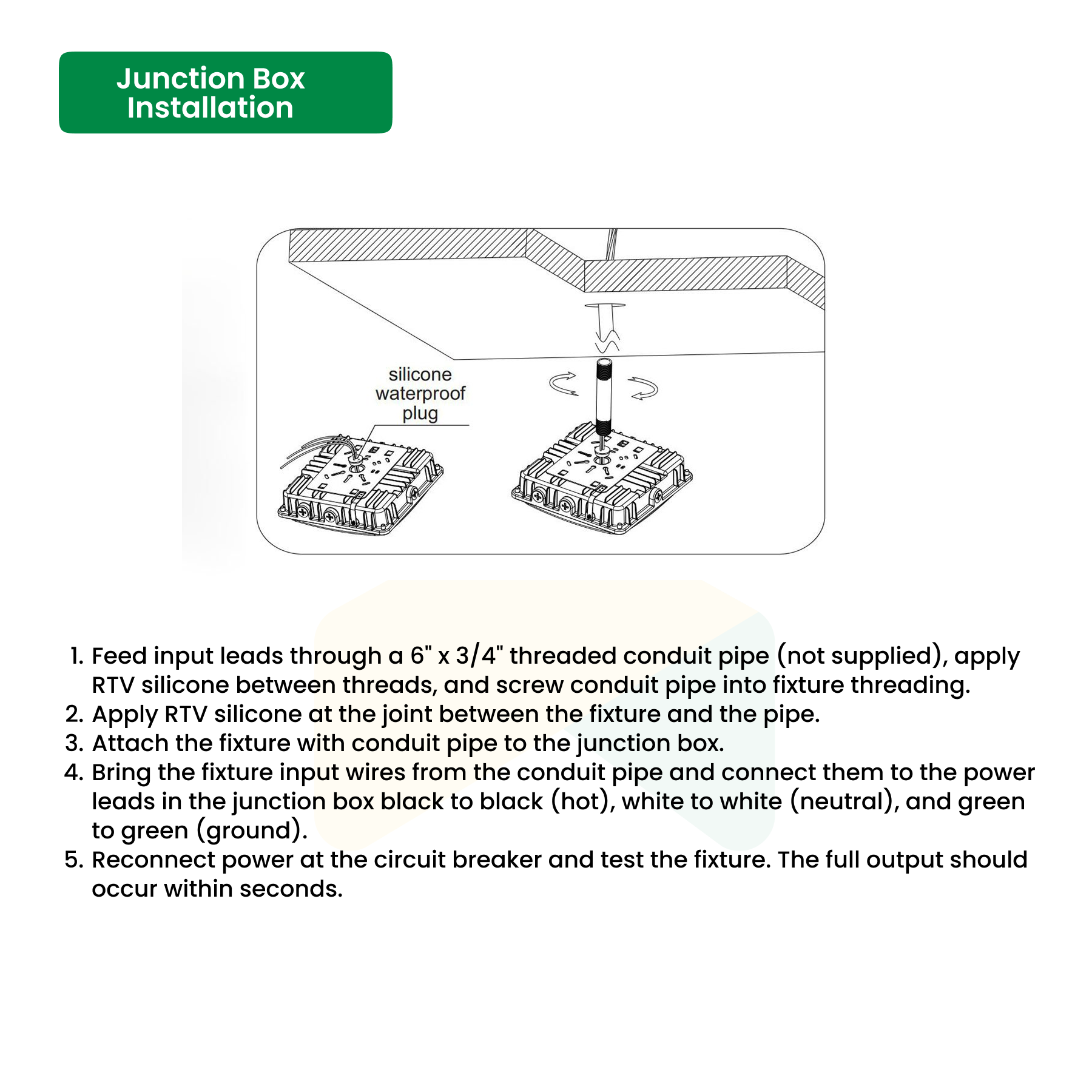 Junction Box Installation

silicone waterproof plug

1. Feed input leads through a 6" x 3/4" threaded conduit pipe (not supplied), apply RTV silicone between threads, and screw conduit pipe into fixture threading.
2. Apply RTV silicone at the joint between the fixture and the pipe.
3. Attach the fixture with conduit pipe to the junction box.
4. Bring the fixture input wires from the conduit pipe and connect them to the power leads in the junction box black to black (hot), white to white (neutral), and green to green (ground).
5. Reconnect power at the circuit breaker and test the fixture. The full output should occur within seconds.