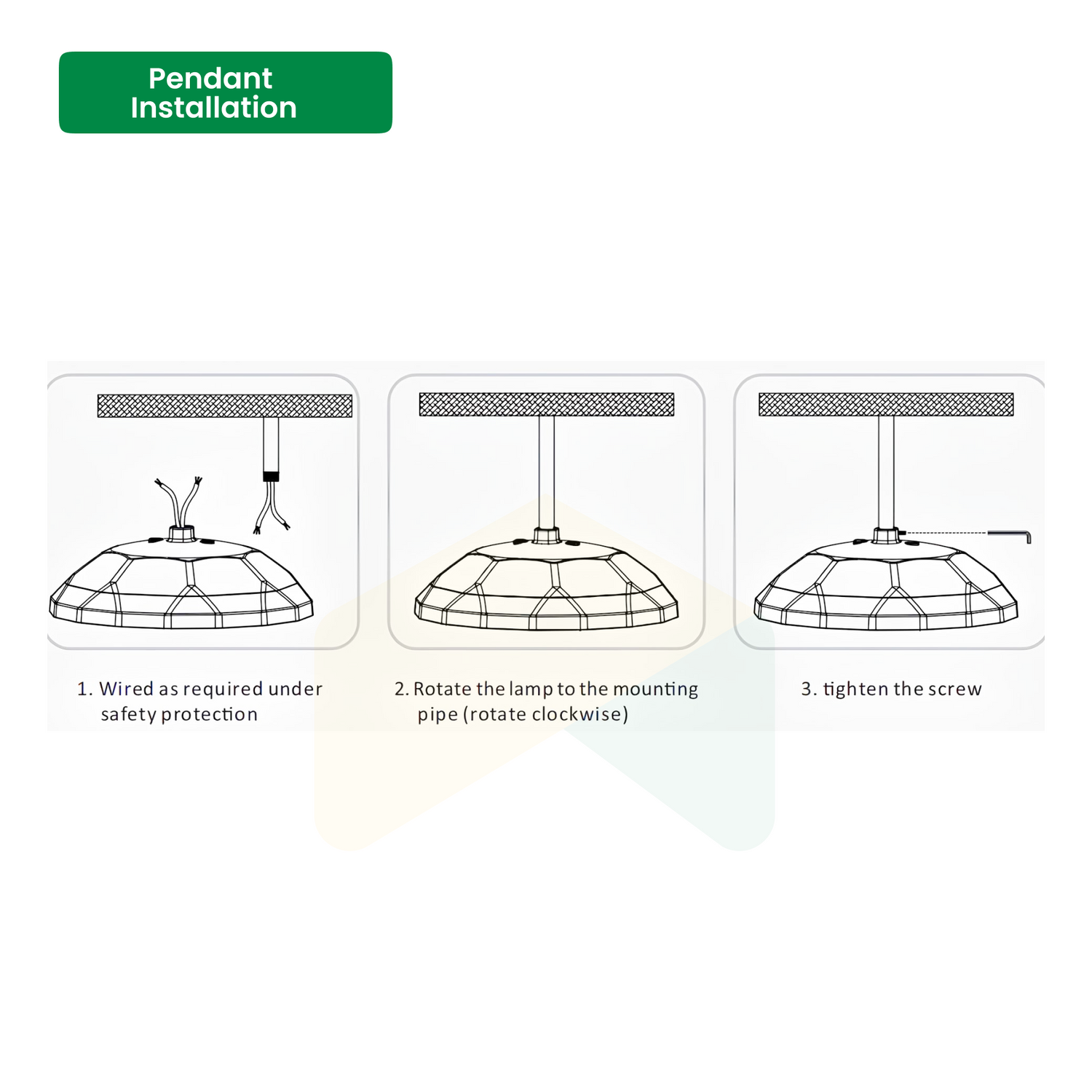 Pendant Installation

1. Wired as required under safety protection

2. Rotate the lamp to the mounting pipe (rotate clockwise)

3. tighten the screw