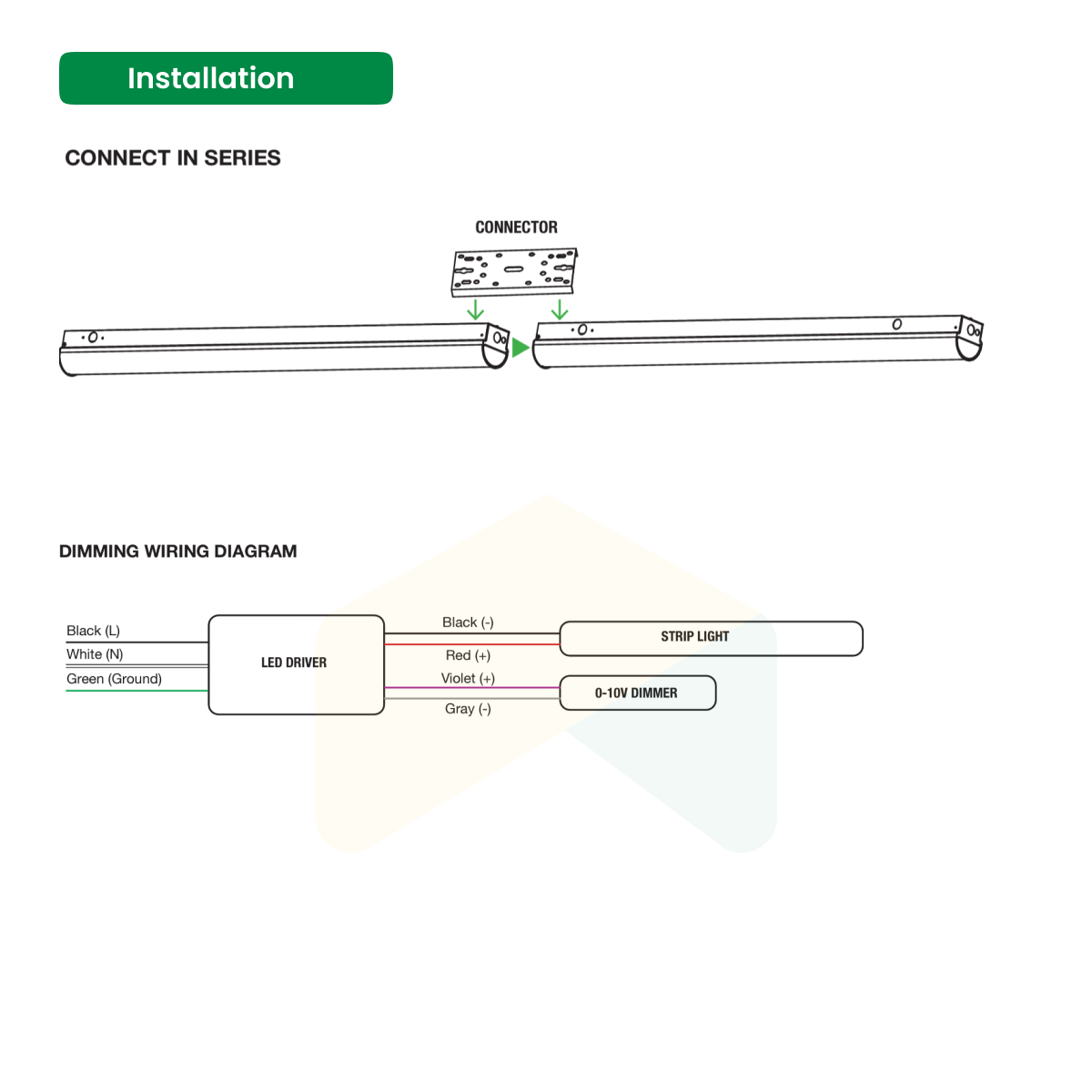 Installation

CONNECT IN SERIES

CONNECTOR

DIMMING WIRING DIAGRAM

Black (L)
White (N)
Green (Ground)

LED DRIVER

Black (-)
Red (+)
Violet (+)
Gray (-)

STRIP LIGHT

0-10V DIMMER