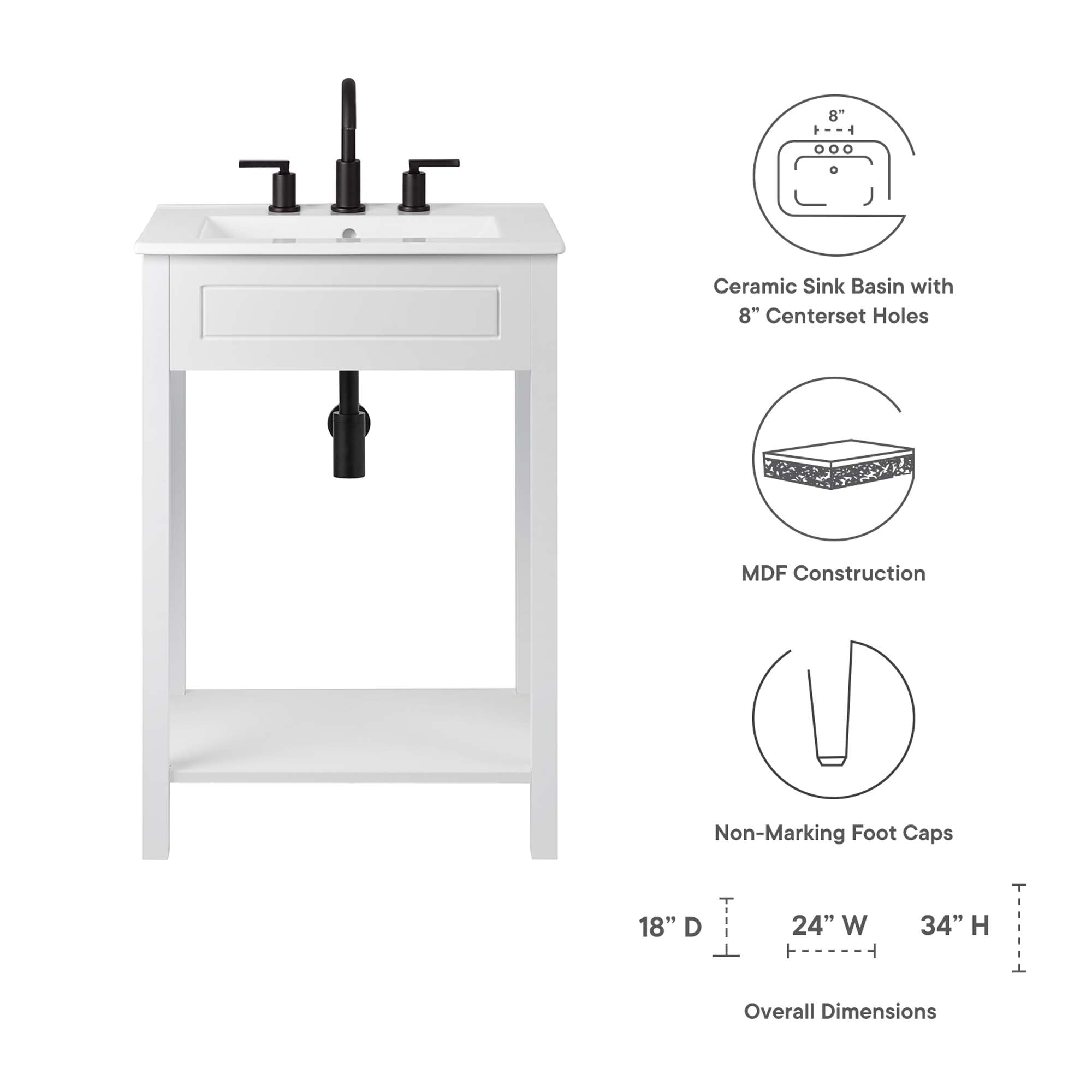 8”

Ceramic Sink Basin with 8” Centerset Holes

MDF Construction

Non-Marking Foot Caps

18” D

24” W

34” H

Overall Dimensions