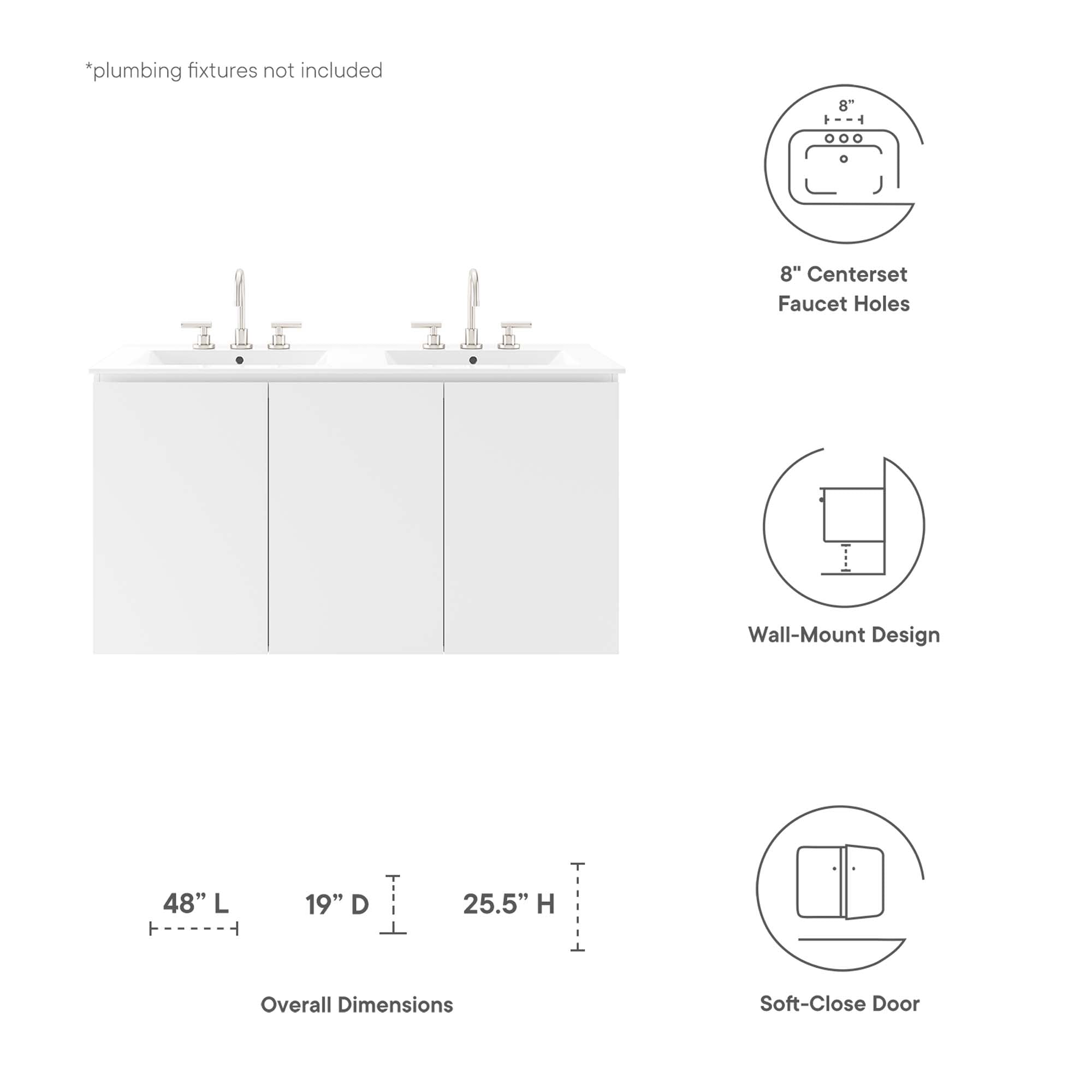 *plumbing fixtures not included

8”

8" Centerset Faucet Holes

Wall-Mount Design

48” L

19” D

25.5” H

Overall Dimensions

Soft-Close Door