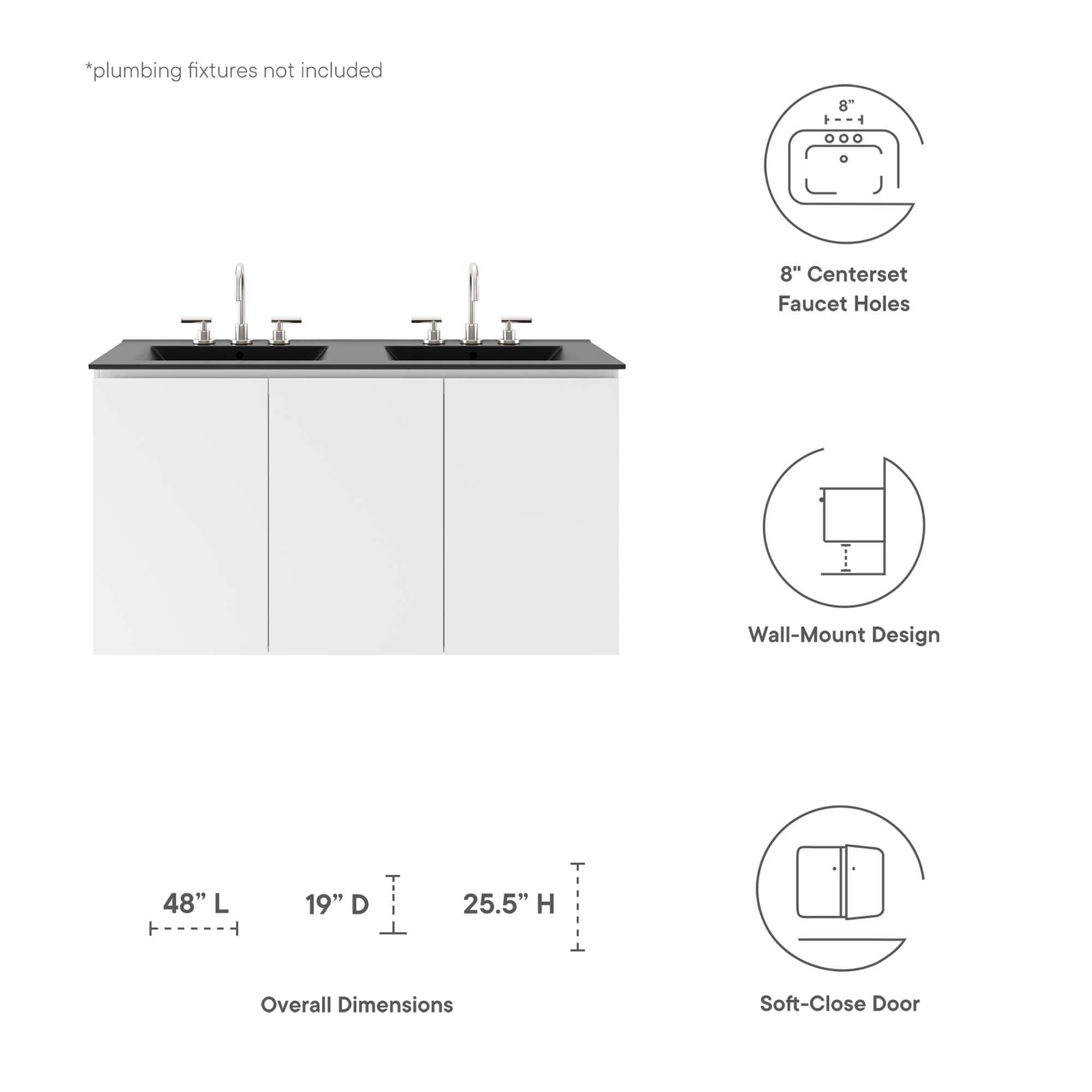 *plumbing fixtures not included

8”

8" Centerset Faucet Holes

Wall-Mount Design

48” L

19” D

25.5” H

Overall Dimensions

Soft-Close Door