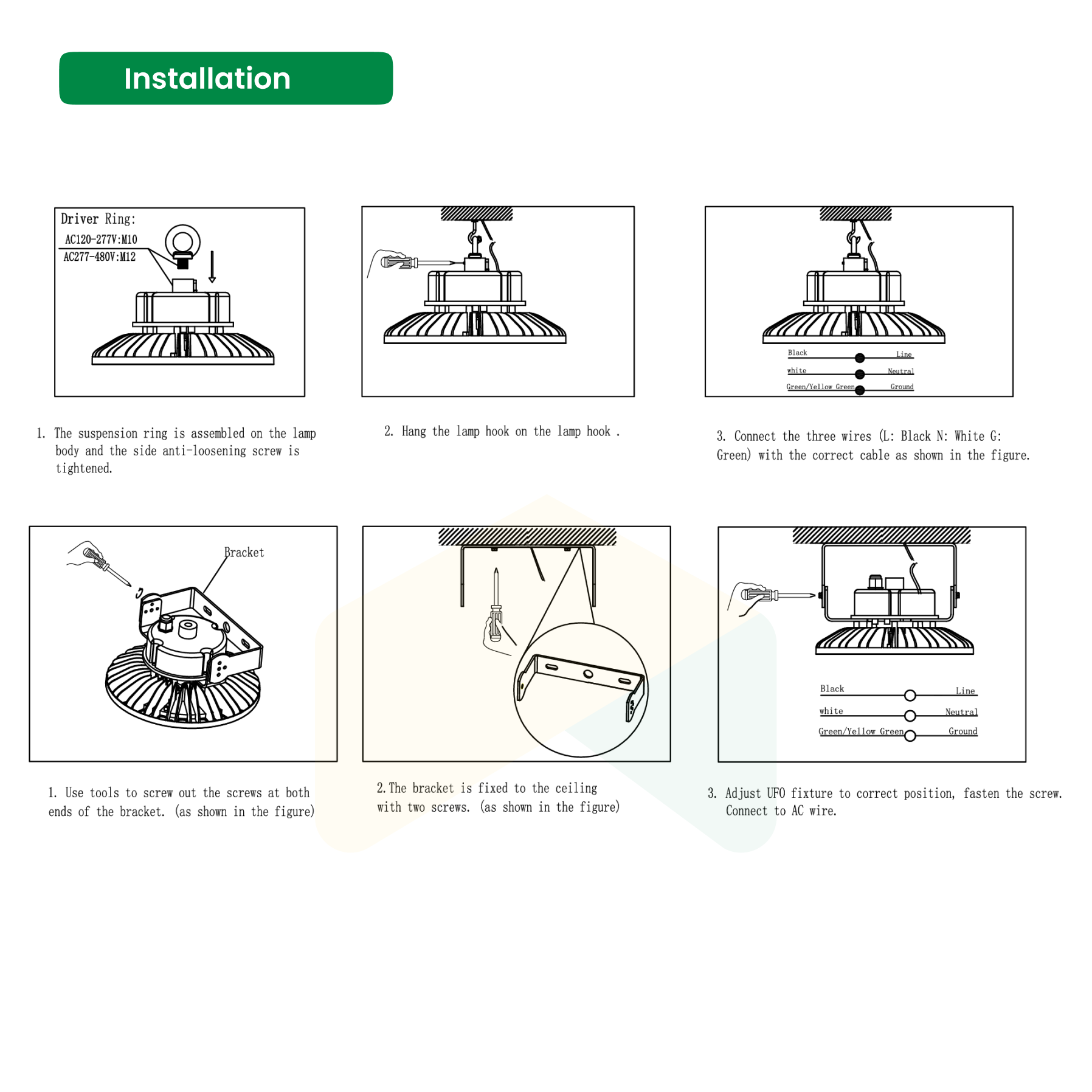 Installation

Driver Ring:
AC120-277V:M10
AC277-480V:M12

1. The suspension ring is assembled on the lamp body and the side anti-loosening screw is tightened.

2. Hang the lamp hook on the lamp hook .

Black Line
white Neutral
Green/Yellow Green Ground

3. Connect the three wires (L: Black N: White G: Green) with the correct cable as shown in the figure.

Bracket

1. Use tools to screw out the screws at both ends of the bracket. (as shown in the figure)

2. The bracket is fixed to the ceiling with two screws. (as shown in the figure)

Black Line
white Neutral
Green/Yellow Green Ground

3. Adjust UFO fixture to correct position, fasten the screw. Connect to AC wire.