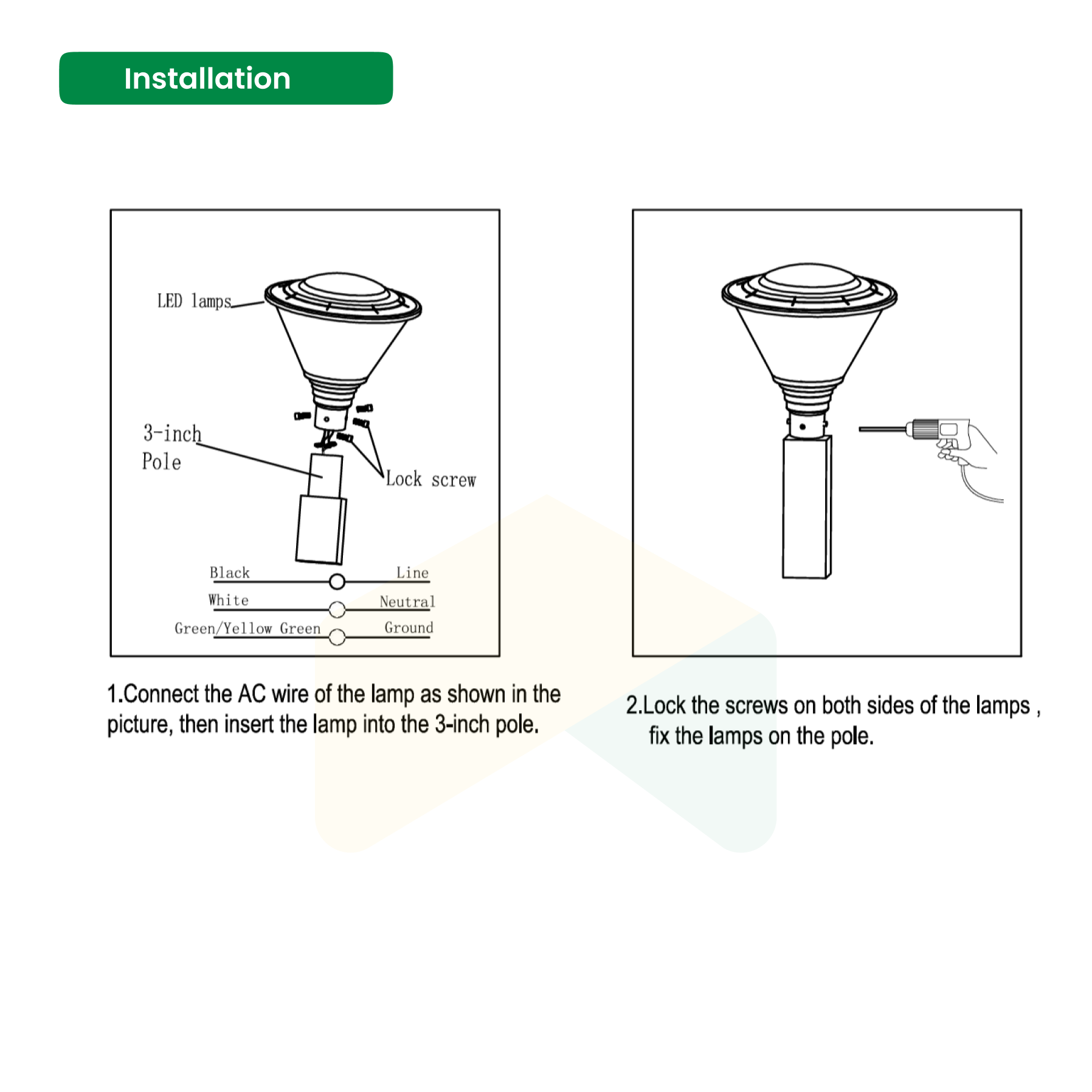 Installation

LED lamps

3-inch Pole

Lock screw

Black

Line

White

Neutral

Green/Yellow Green

Ground

1.Connect the AC wire of the lamp as shown in the picture, then insert the lamp into the 3-inch pole.

2.Lock the screws on both sides of the lamps , fix the lamps on the pole.