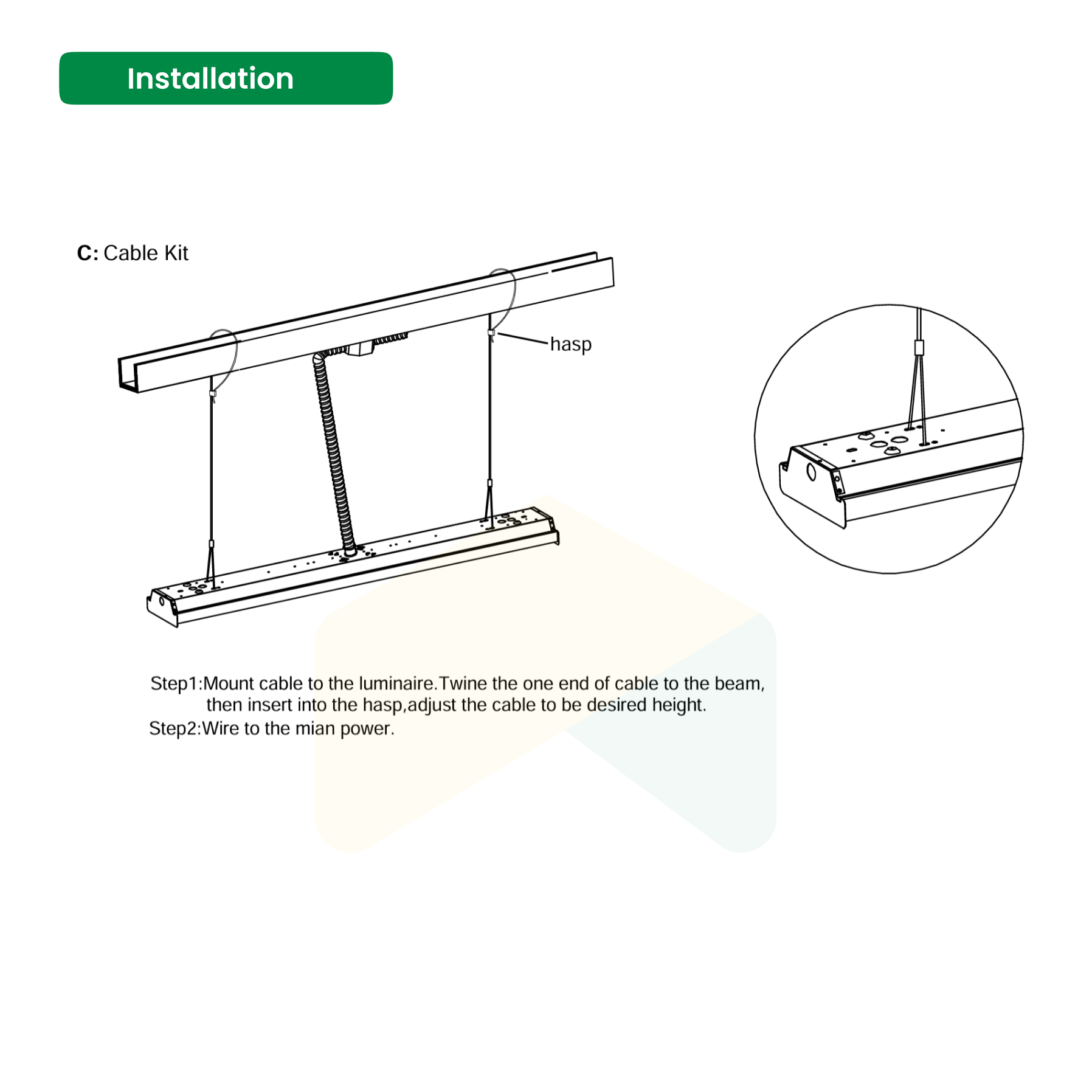 Installation

C: Cable Kit

hasp

Step1:Mount cable to the luminaire.Twine the one end of cable to the beam, then insert into the hasp,adjust the cable to be desired height.
Step2:Wire to the mian power.