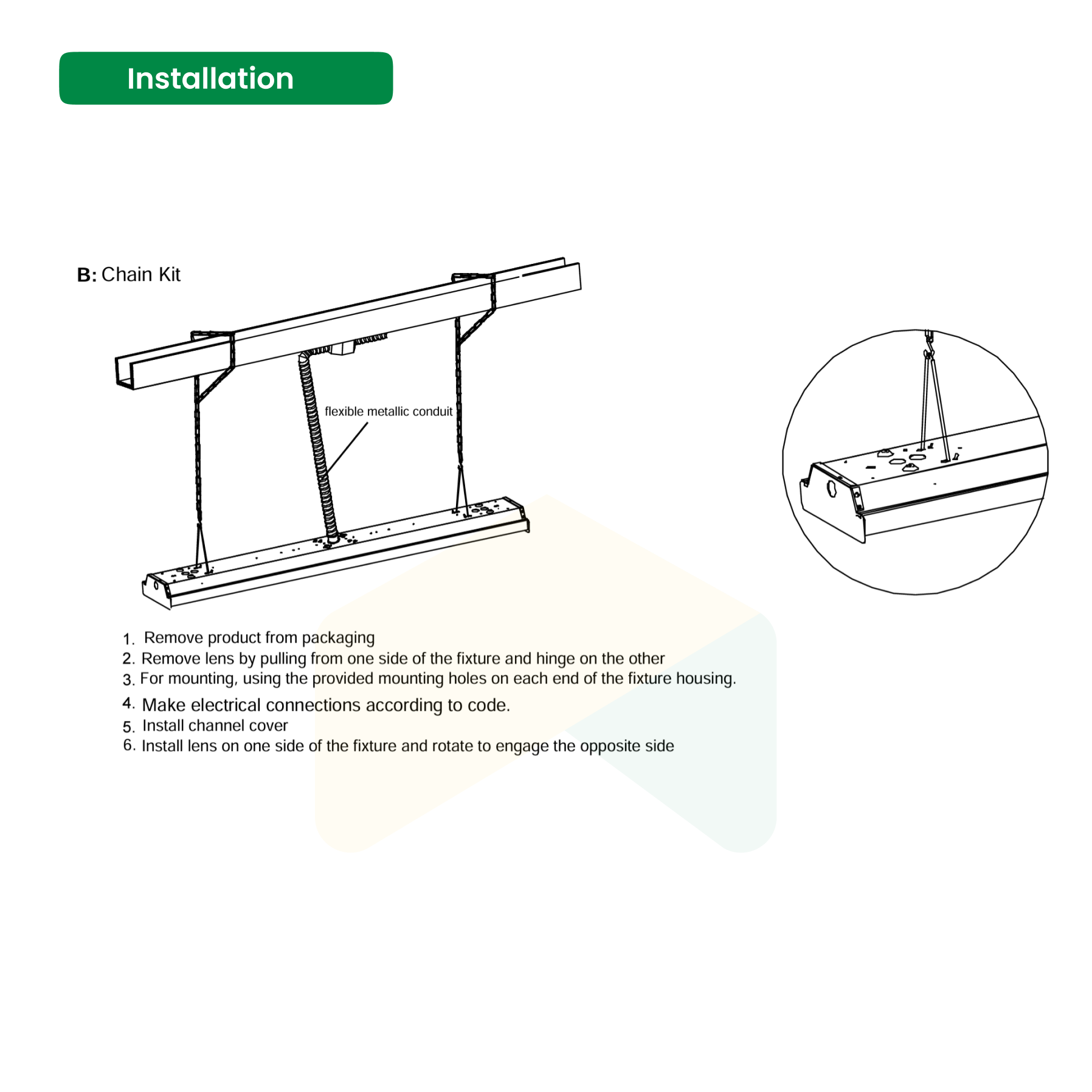 Installation

B: Chain Kit

flexible metallic conduit

1. Remove product from packaging
2. Remove lens by pulling from one side of the fixture and hinge on the other
3. For mounting, using the provided mounting holes on each end of the fixture housing.
4. Make electrical connections according to code.
5. Install channel cover
6. Install lens on one side of the fixture and rotate to engage the opposite side