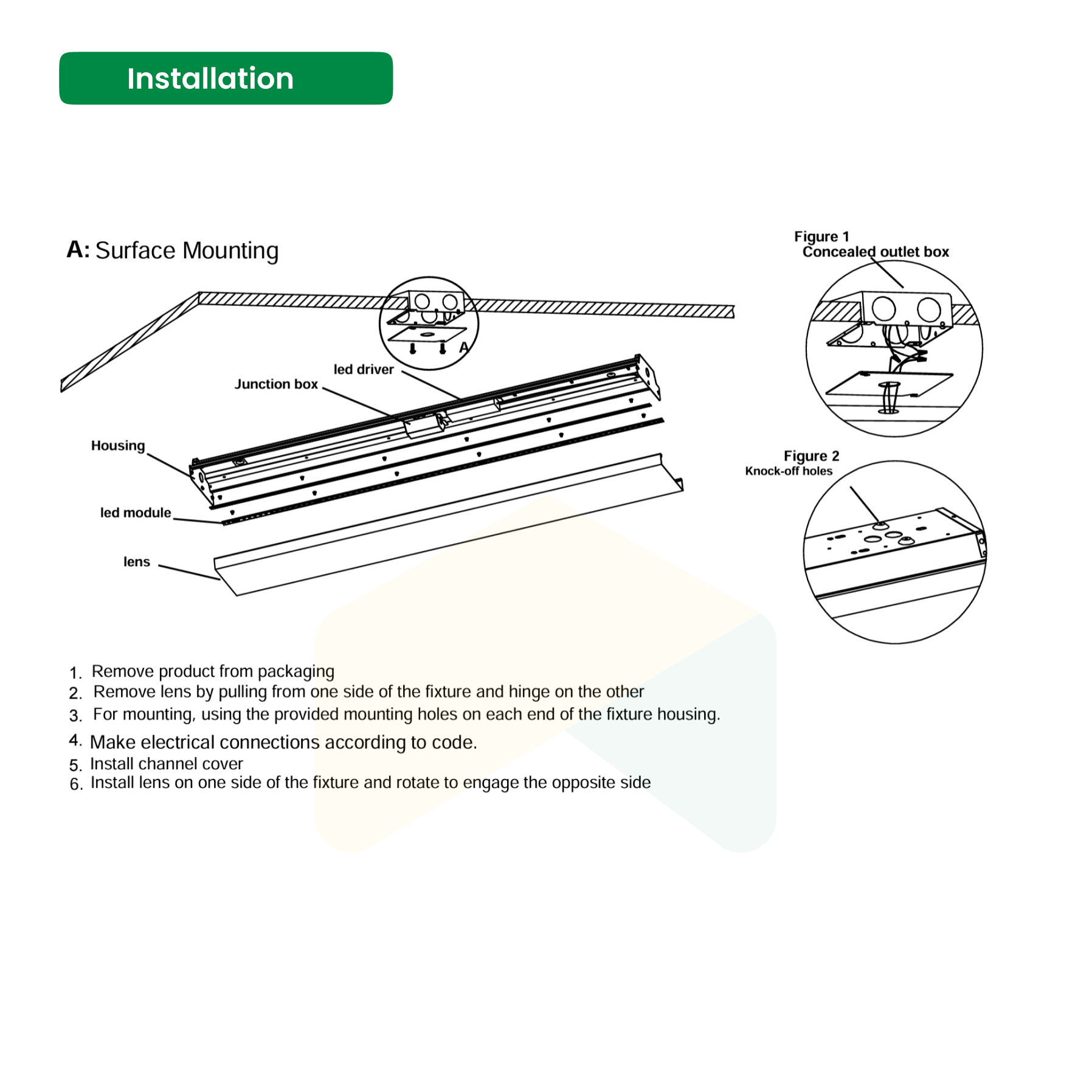 Installation

A: Surface Mounting

A

led driver

Junction box

Housing

led module

lens

Figure 1
Concealed outlet box

Figure 2
Knock-off holes

1. Remove product from packaging
2. Remove lens by pulling from one side of the fixture and hinge on the other
3. For mounting, using the provided mounting holes on each end of the fixture housing.
4. Make electrical connections according to code.
5. Install channel cover
6. Install lens on one side of the fixture and rotate to engage the opposite side