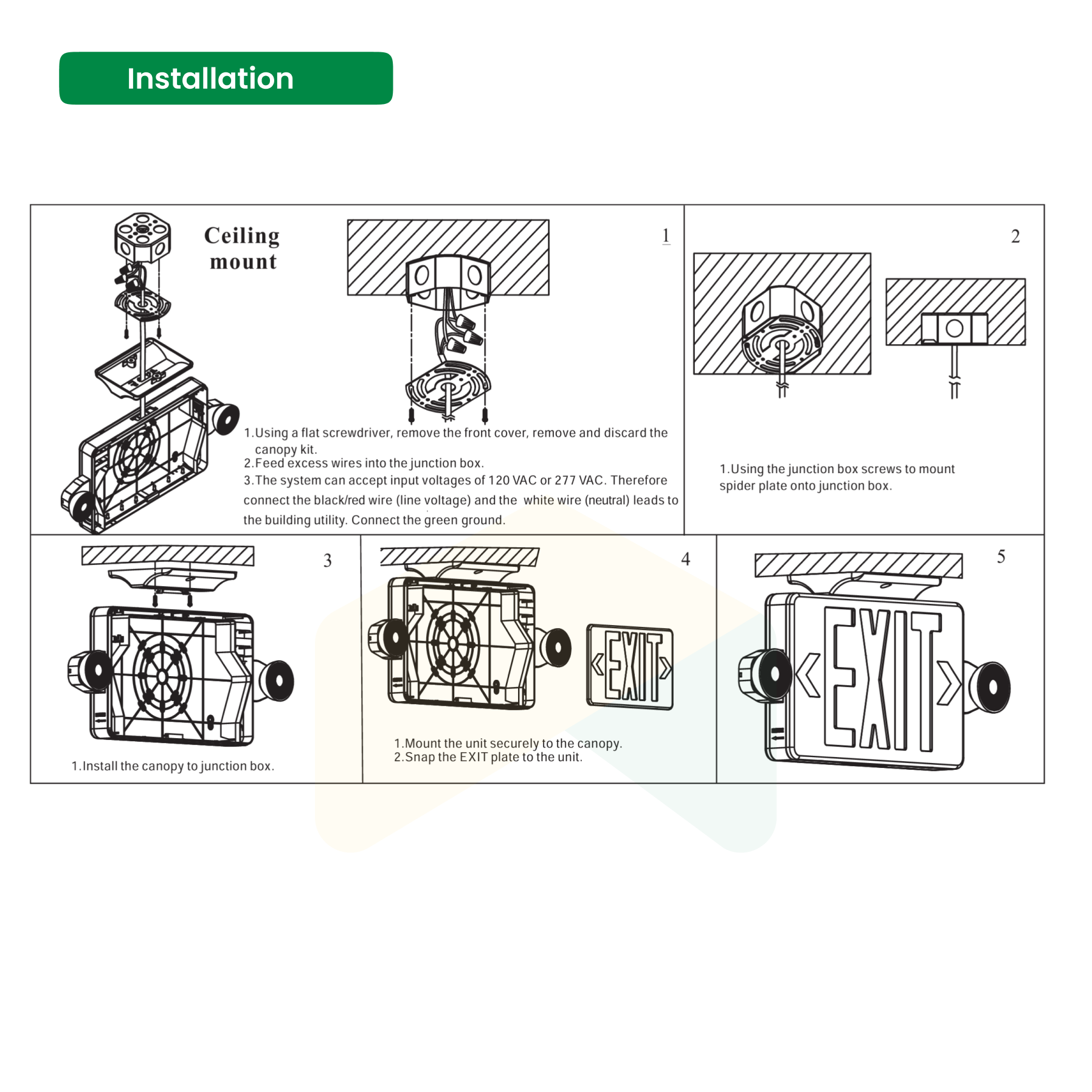 Installation

Ceiling mount

1

1.Using a flat screwdriver, remove the front cover, remove and discard the canopy kit.
2.Feed excess wires into the junction box.
3.The system can accept input voltages of 120 VAC or 277 VAC. Therefore connect the black/red wire (line voltage) and the white wire (neutral) leads to the building utility. Connect the green ground.

2

1.Using the junction box screws to mount spider plate onto junction box.

3

1.Install the canopy to junction box.

4

EXIT

1.Mount the unit securely to the canopy.
2.Snap the EXIT plate to the unit.

5

EXIT