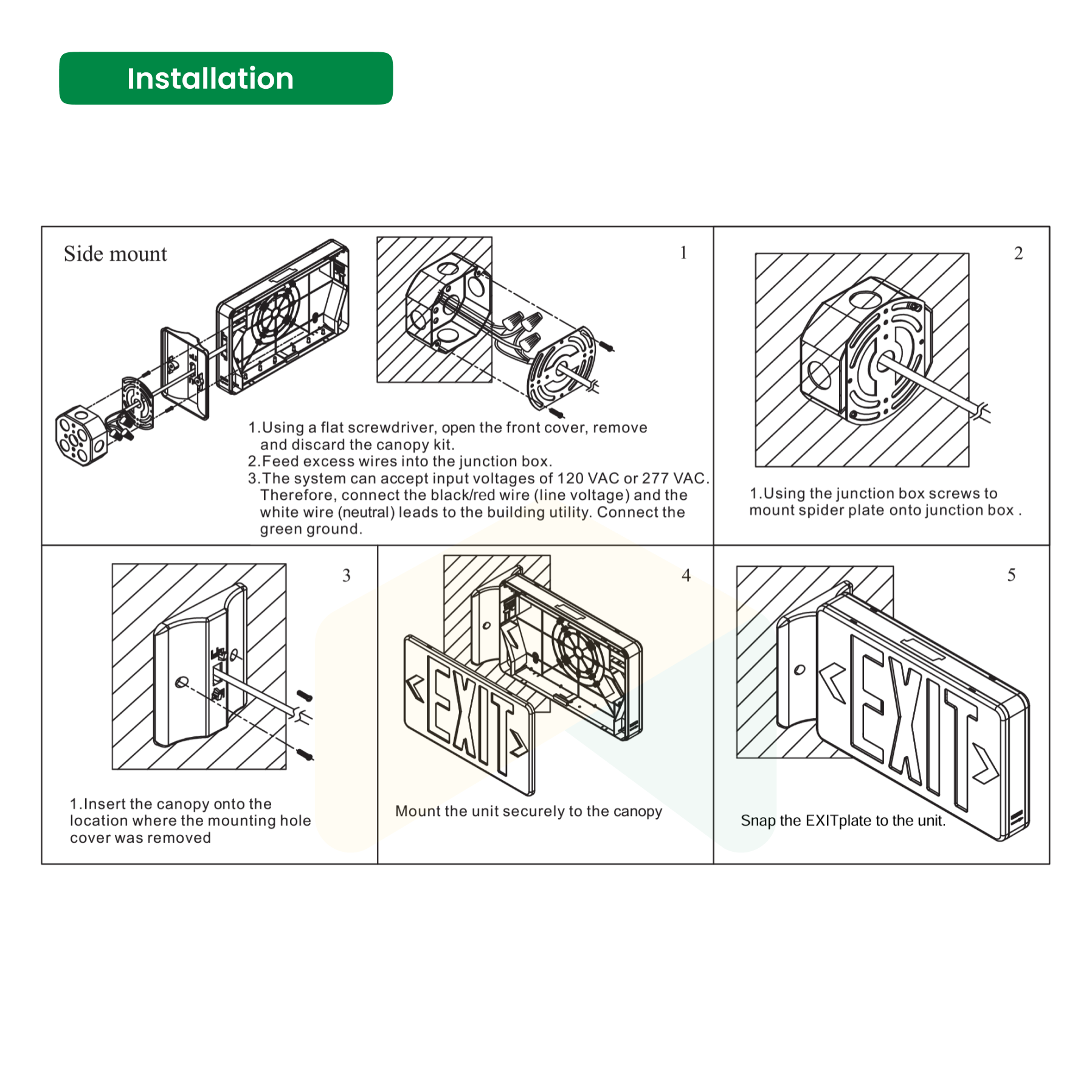 Installation

Side mount

1

1.Using a flat screwdriver, open the front cover, remove and discard the canopy kit.
2.Feed excess wires into the junction box.
3.The system can accept input voltages of 120 VAC or 277 VAC. Therefore, connect the black/red wire (line voltage) and the white wire (neutral) leads to the building utility. Connect the green ground.

2

1.Using the junction box screws to mount spider plate onto junction box .

3

1.Insert the canopy onto the location where the mounting hole cover was removed

4

EXIT

Mount the unit securely to the canopy

5

EXIT

Snap the EXITplate to the unit.