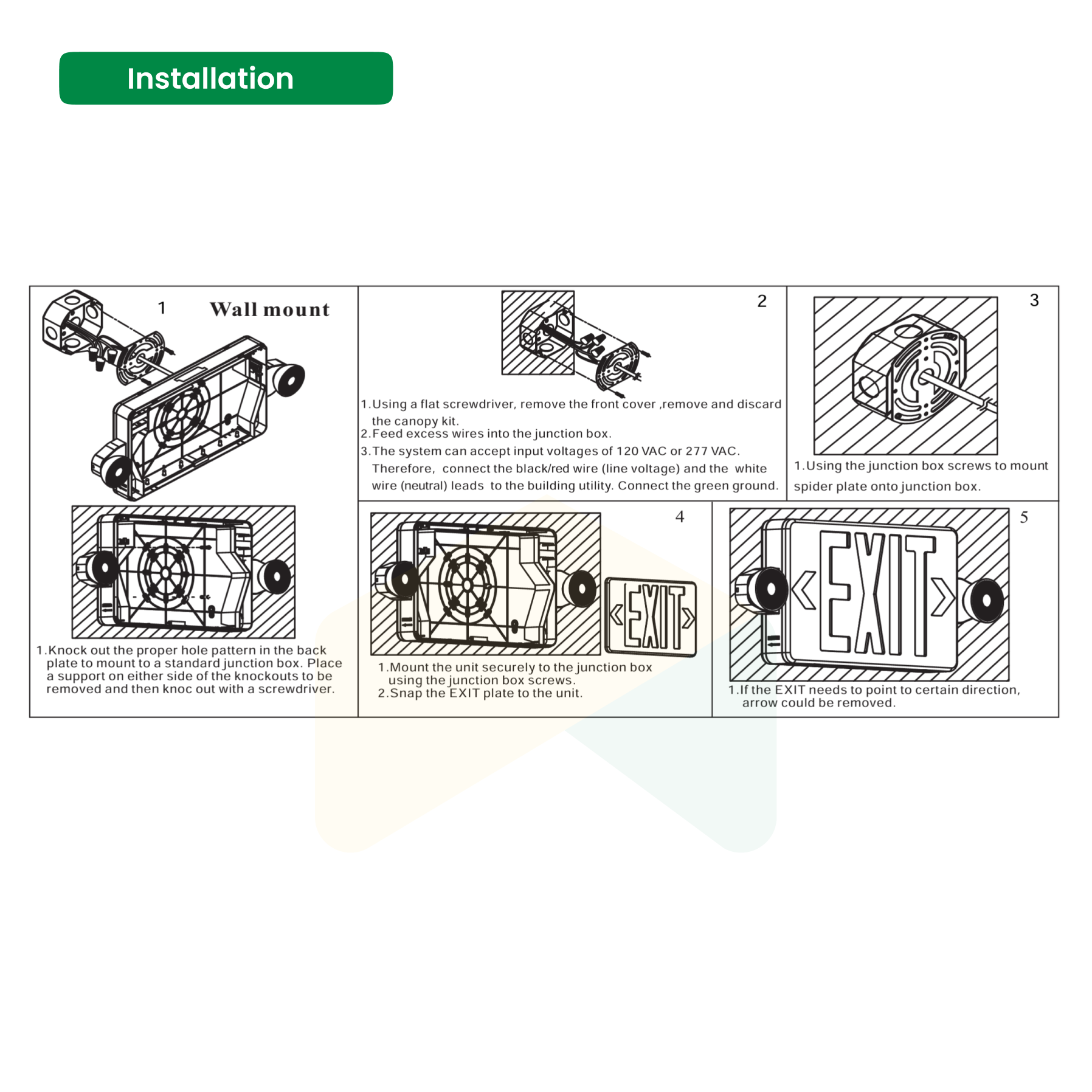 Installation

1 Wall mount

1.Knock out the proper hole pattern in the back plate to mount to a standard junction box. Place a support on either side of the knockouts to be removed and then knoc out with a screwdriver.

2

1.Using a flat screwdriver, remove the front cover ,remove and discard the canopy kit.
2.Feed excess wires into the junction box.
3.The system can accept input voltages of 120 VAC or 277 VAC. Therefore, connect the black/red wire (line voltage) and the white wire (neutral) leads to the building utility. Connect the green ground.

3

1.Using the junction box screws to mount spider plate onto junction box.

4

EXIT

1.Mount the unit securely to the junction box using the junction box screws.
2.Snap the EXIT plate to the unit.

5

EXIT

1.If the EXIT needs to point to certain direction, arrow could be removed.