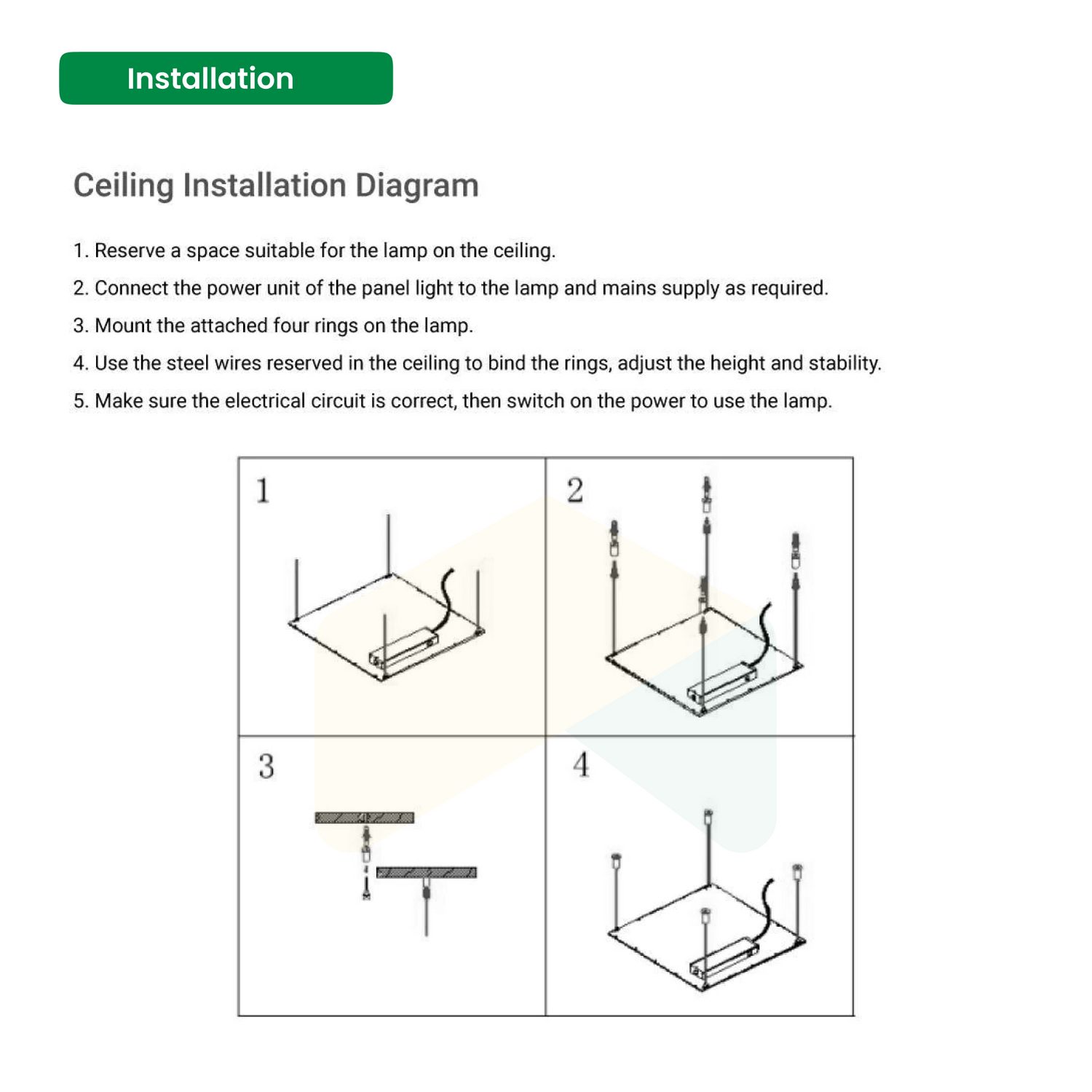 Installation

Ceiling Installation Diagram

1. Reserve a space suitable for the lamp on the ceiling.

2. Connect the power unit of the panel light to the lamp and mains supply as required.

3. Mount the attached four rings on the lamp.

4. Use the steel wires reserved in the ceiling to bind the rings, adjust the height and stability.

5. Make sure the electrical circuit is correct, then switch on the power to use the lamp.

1

2

3

4