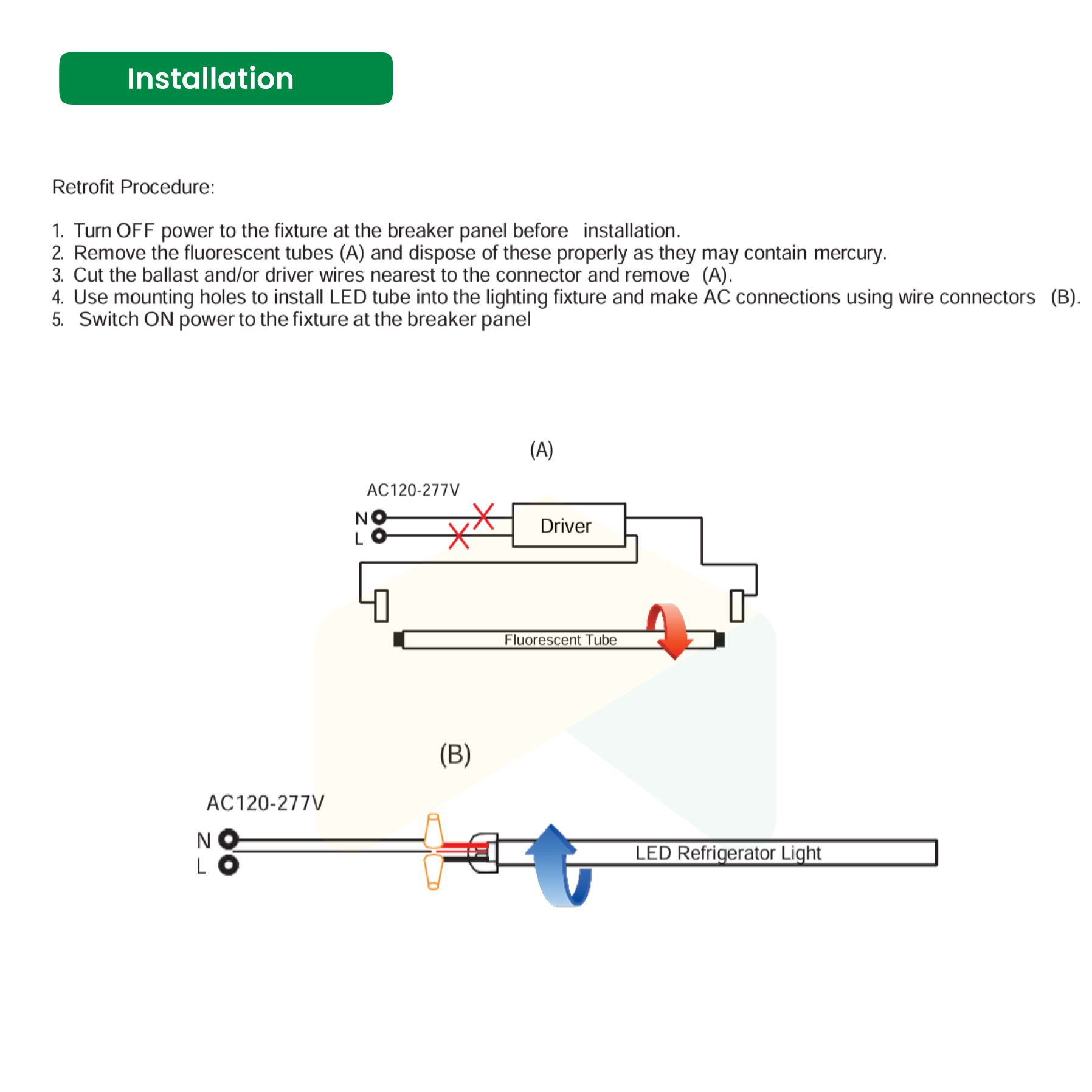 Installation

Retrofit Procedure:

1. Turn OFF power to the fixture at the breaker panel before installation.
2. Remove the fluorescent tubes (A) and dispose of these properly as they may contain mercury.
3. Cut the ballast and/or driver wires nearest to the connector and remove (A).
4. Use mounting holes to install LED tube into the lighting fixture and make AC connections using wire connectors (B).
5. Switch ON power to the fixture at the breaker panel

(A)

AC120-277V

N

L

Driver

Fluorescent Tube

(B)

AC120-277V

N

L

LED Refrigerator Light