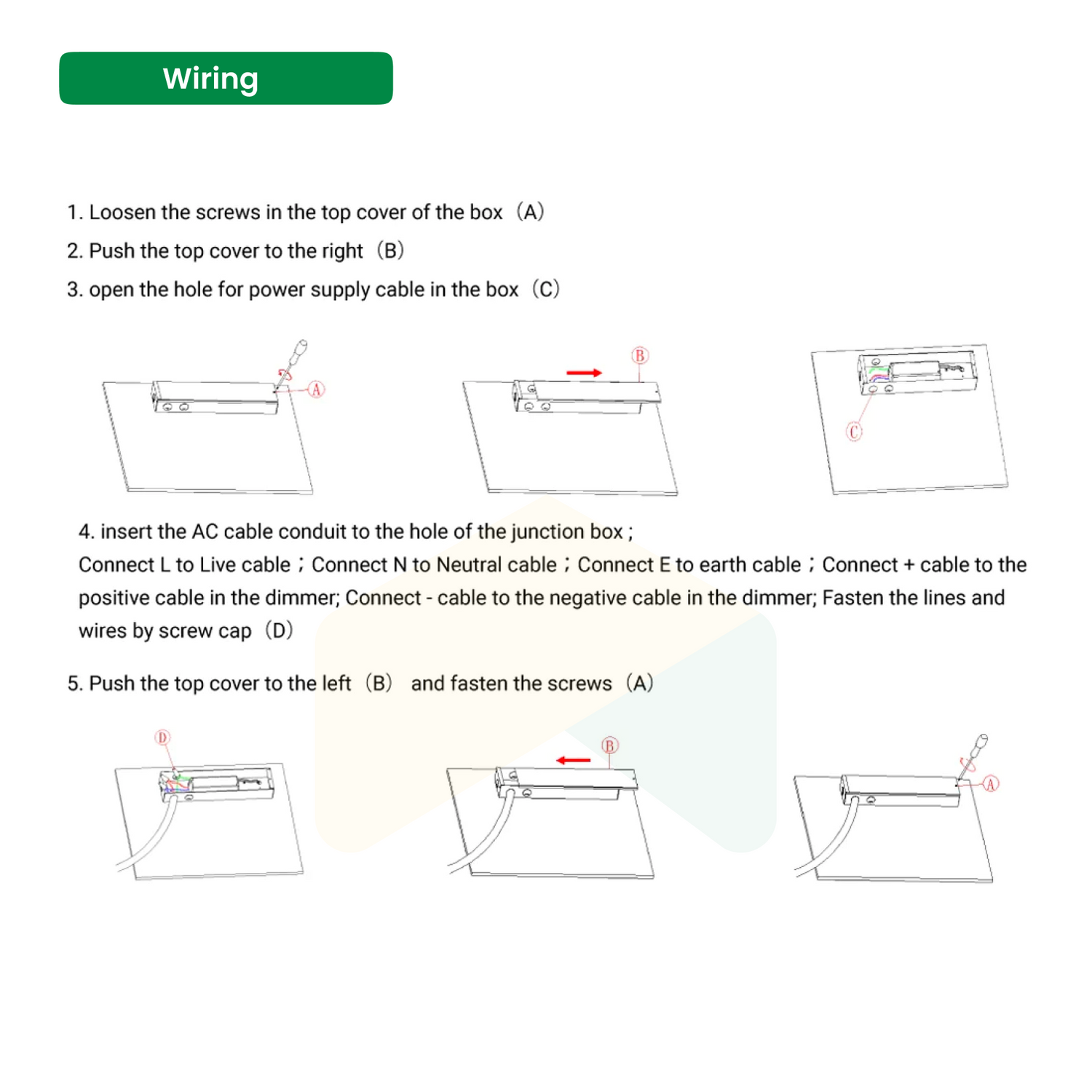 Wiring

1. Loosen the screws in the top cover of the box（A）

2. Push the top cover to the right（B）

3. open the hole for power supply cable in the box（C）

A

B

C

4. insert the AC cable conduit to the hole of the junction box ; Connect L to Live cable；Connect N to Neutral cable；Connect E to earth cable；Connect + cable to the positive cable in the dimmer; Connect - cable to the negative cable in the dimmer; Fasten the lines and wires by screw cap（D）

5. Push the top cover to the left（B） and fasten the screws（A）

D

B

A