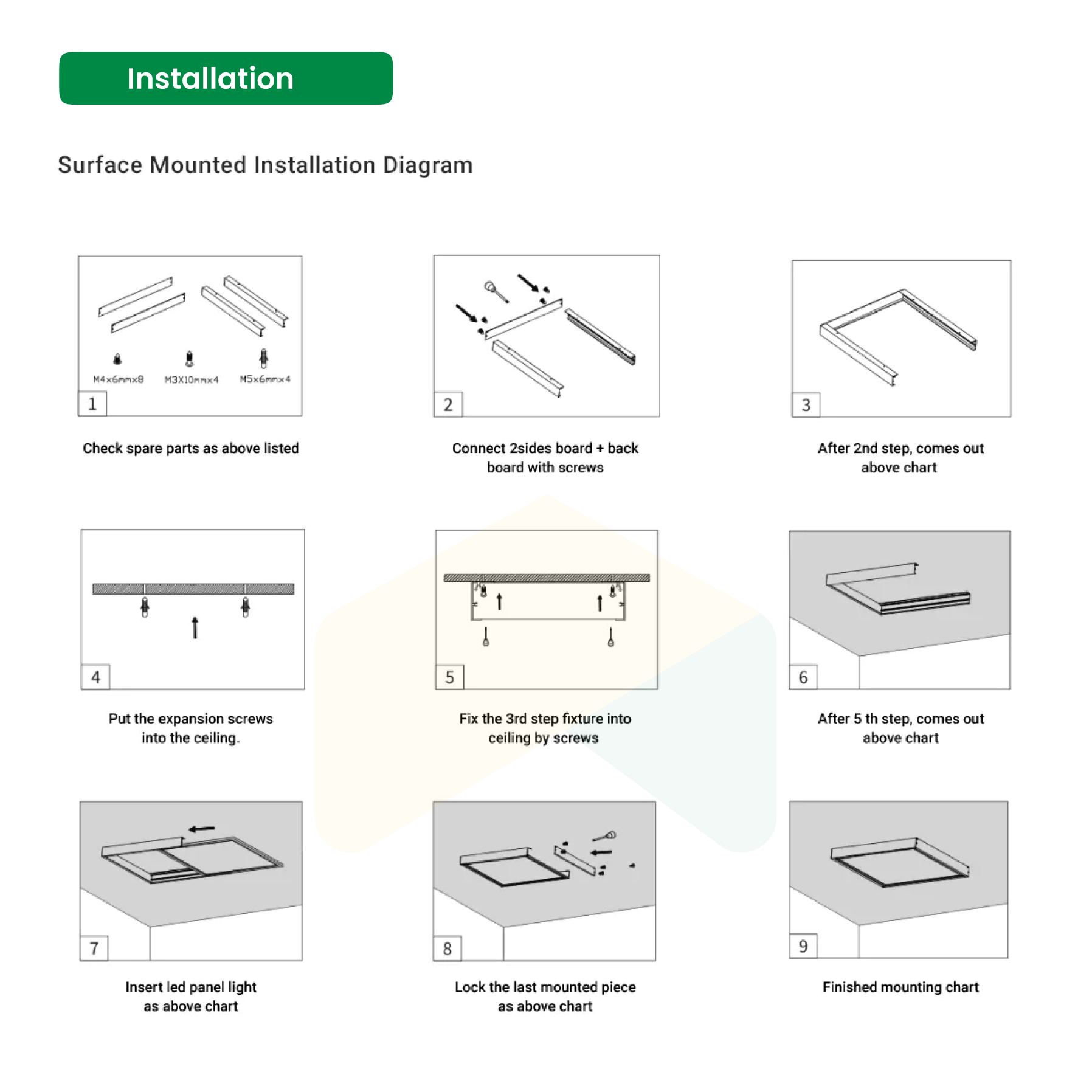 Installation

Surface Mounted Installation Diagram

M4x6mmx8 M3X10mmx4 M5x6mmx4

1

Check spare parts as above listed

2

Connect 2sides board + back board with screws

3

After 2nd step, comes out above chart

4

Put the expansion screws into the ceiling.

5

Fix the 3rd step fixture into ceiling by screws

6

After 5 th step, comes out above chart

7

Insert led panel light as above chart

8

Lock the last mounted piece as above chart

9

Finished mounting chart