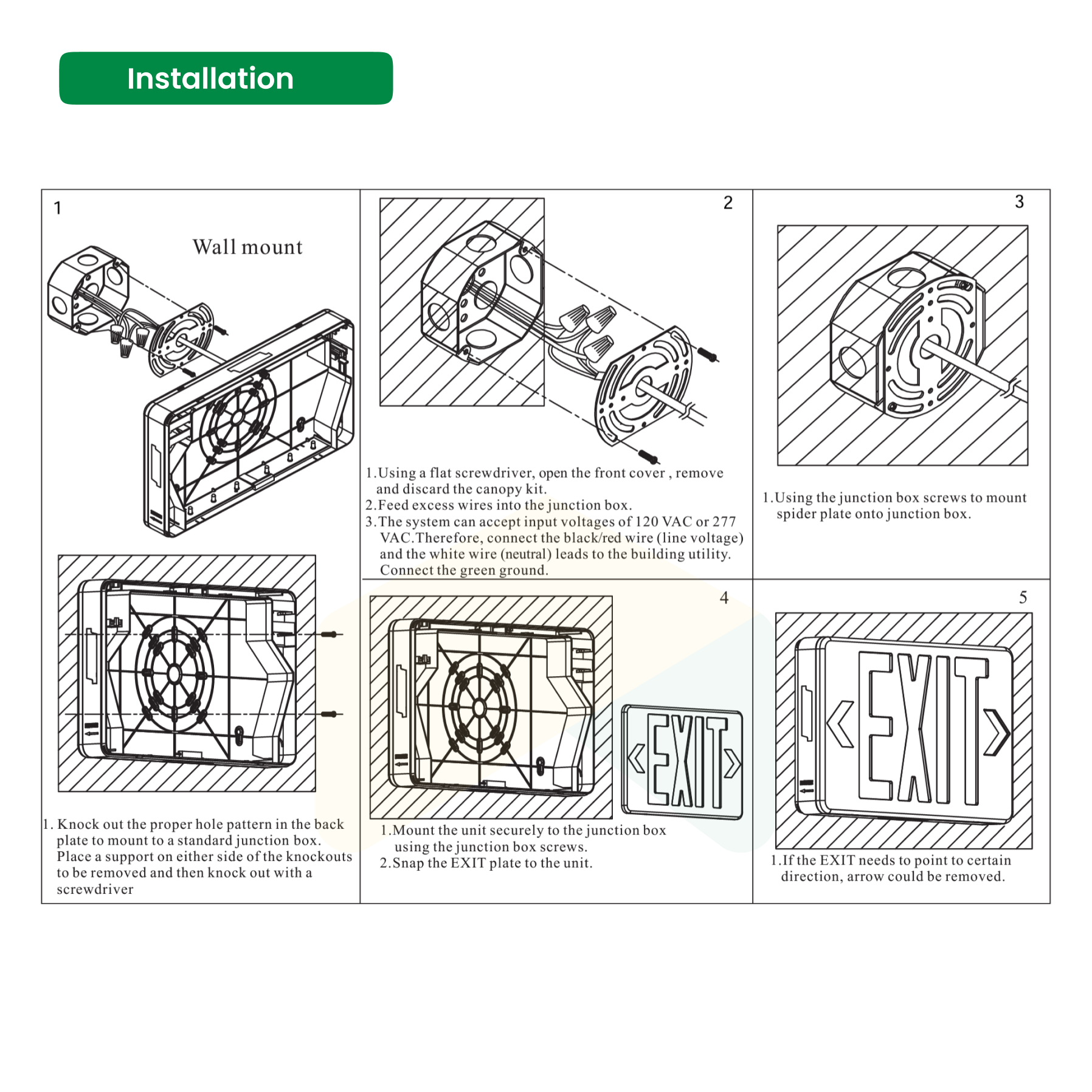 Installation

1

Wall mount

1. Knock out the proper hole pattern in the back plate to mount to a standard junction box. Place a support on either side of the knockouts to be removed and then knock out with a screwdriver

2

1.Using a flat screwdriver, open the front cover , remove and discard the canopy kit.
2.Feed excess wires into the junction box.
3.The system can accept input voltages of 120 VAC or 277 VAC.Therefore, connect the black/red wire (line voltage) and the white wire (neutral) leads to the building utility. Connect the green ground.

3

1.Using the junction box screws to mount spider plate onto junction box.

4

EXIT

1.Mount the unit securely to the junction box using the junction box screws.
2.Snap the EXIT plate to the unit.

5

EXIT

1.If the EXIT needs to point to certain direction, arrow could be removed.