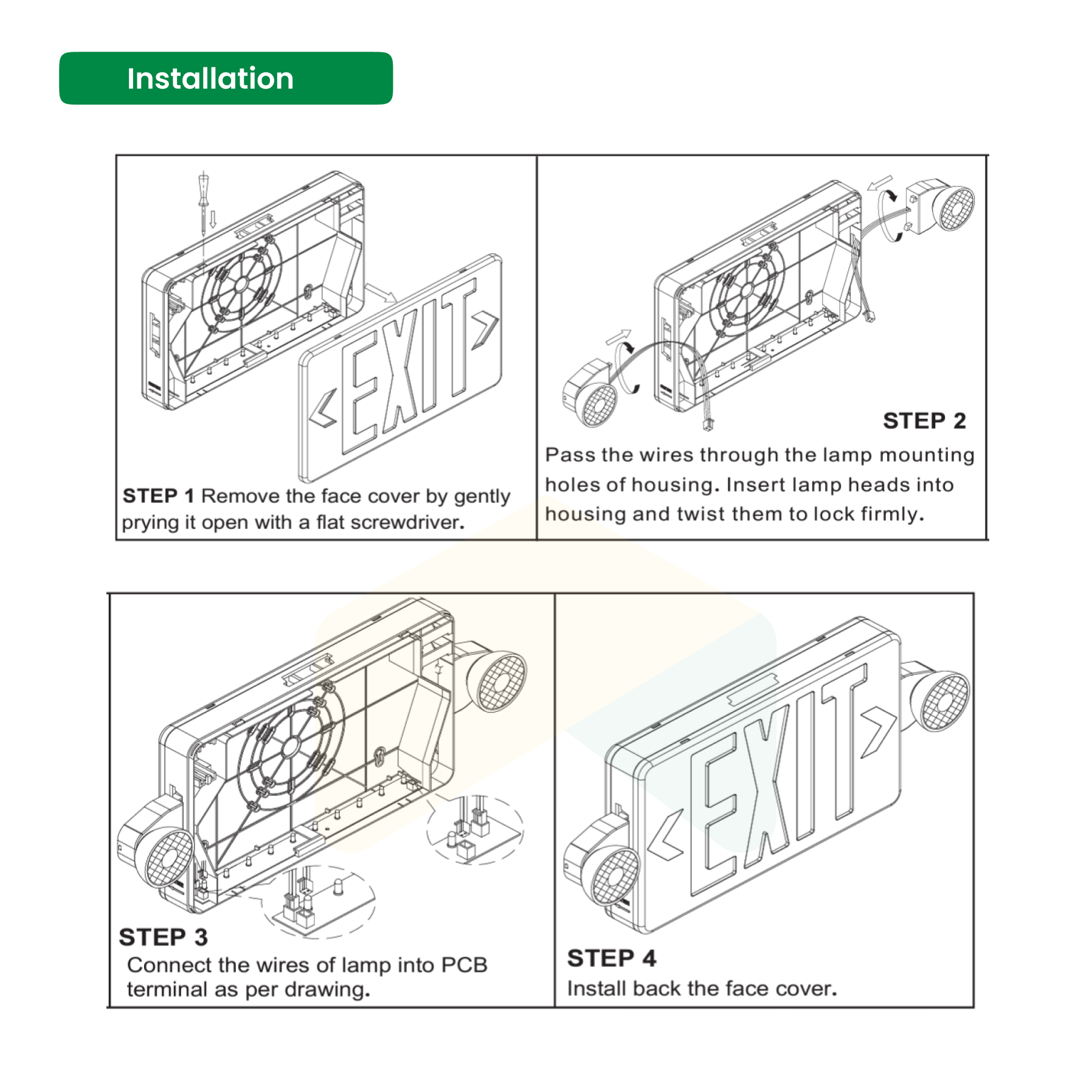 Installation

EXIT

STEP 1 Remove the face cover by gently prying it open with a flat screwdriver.

STEP 2

Pass the wires through the lamp mounting holes of housing. Insert lamp heads into housing and twist them to lock firmly.

STEP 3

Connect the wires of lamp into PCB terminal as per drawing.

EXIT

STEP 4

Install back the face cover.